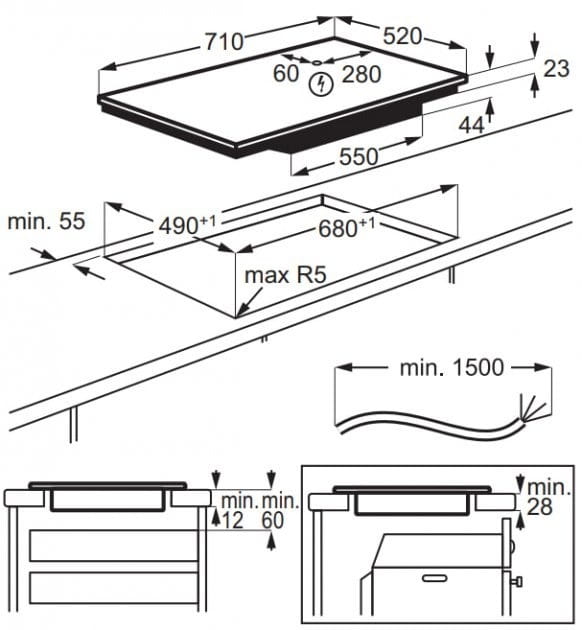 710
520
60
280
23
44
550
min. 55
$490^{+1}$
$680^{+1}$
max R5
min. 1500
min.
12
min.
60
min.
28