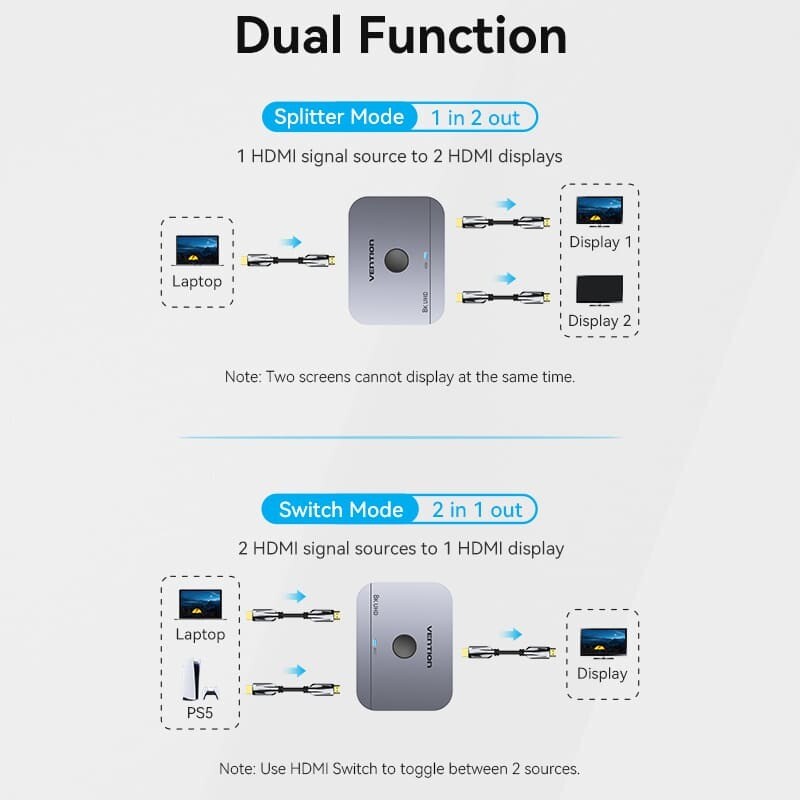 Dual Function

Splitter Mode 1 in 2 out

1 HDMI signal source to 2 HDMI displays

Laptop

VENTION

8K UHD

Display 1

Display 2

Note: Two screens cannot display at the same time.

Switch Mode 2 in 1 out

2 HDMI signal sources to 1 HDMI display

Laptop

PS5

8K UHD

VENTION

Display

Note: Use HDMI Switch to toggle between 2 sources.