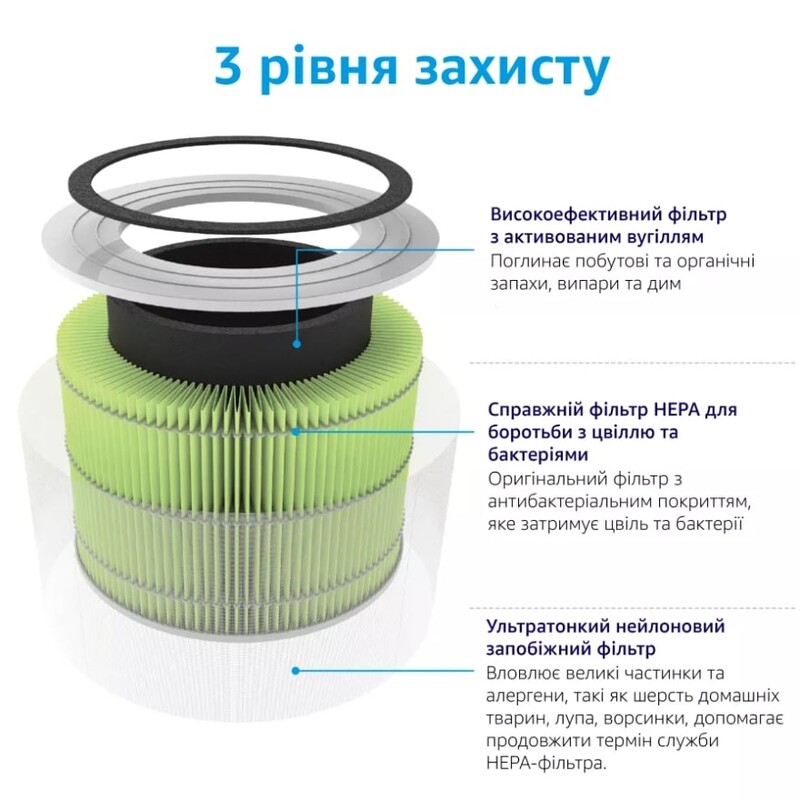 3 рівня захисту

Високоефективний фільтр з активованим вугіллям
Поглинає побутові та органічні запахи, випари та дим

Справжній фільтр HEPA для боротьби з цвіллю та бактеріями
Оригінальний фільтр з антибактеріальним покриттям, яке затримує цвіль та бактерії

Ультратонкий нейлоновий запобіжний фільтр
Вловлює великі частинки та алергени, такі як шерсть домашніх тварин, лупа, ворсинки, допомагає продовжити термін служби HEPA-фільтра.