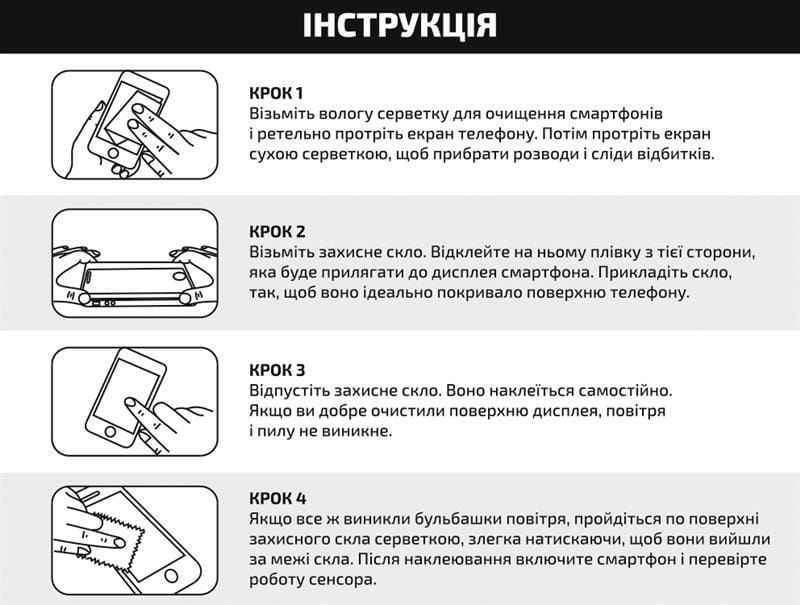 ІНСТРУКЦІЯ

КРОК 1
Візьміть вологу серветку для очищення смартфонів і ретельно протріть екран телефону. Потім протріть екран сухою серветкою, щоб прибрати розводи і сліди відбитків.

КРОК 2
Візьміть захисне скло. Відклейте на ньому плівку з тієї сторони, яка буде прилягати до дисплея смартфона. Прикладіть скло, так, щоб воно ідеально покривало поверхню телефону.

КРОК 3
Відпустіть захисне скло. Воно наклеїться самостійно. Якщо ви добре очистили поверхню дисплея, повітря і пилу не виникне.

КРОК 4
Якщо все ж виникли бульбашки повітря, пройдіться по поверхні захисного скла серветкою, злегка натискаючи, щоб вони вийшли за межі скла. Після наклеювання включите смартфон і перевірте роботу сенсора.