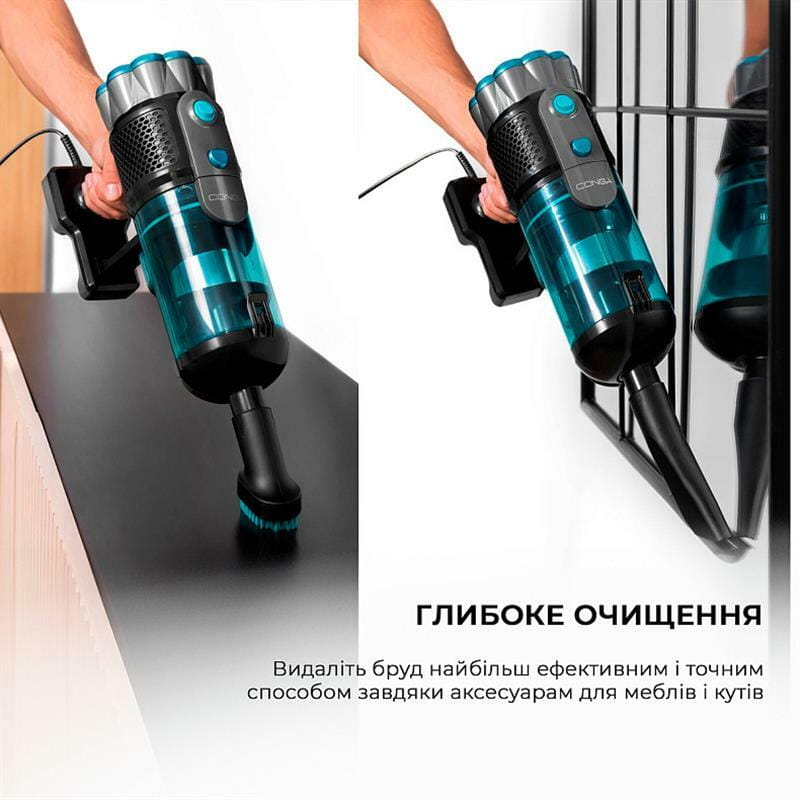 CONGA

CONGA

ГЛИБОКЕ ОЧИЩЕННЯ

Видаліть бруд найбільш ефективним і точним способом завдяки аксесуарам для меблів і кутів