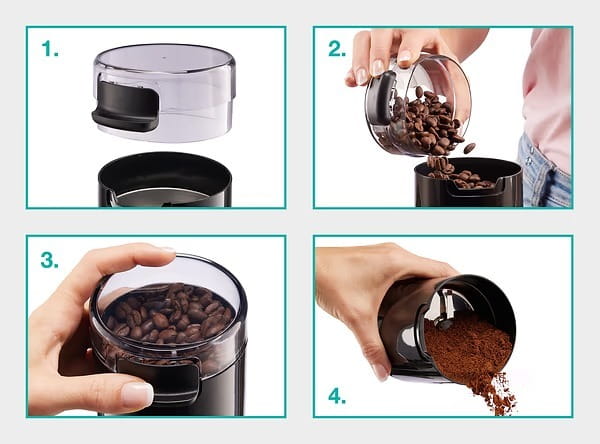 1.

2.

3.

4.