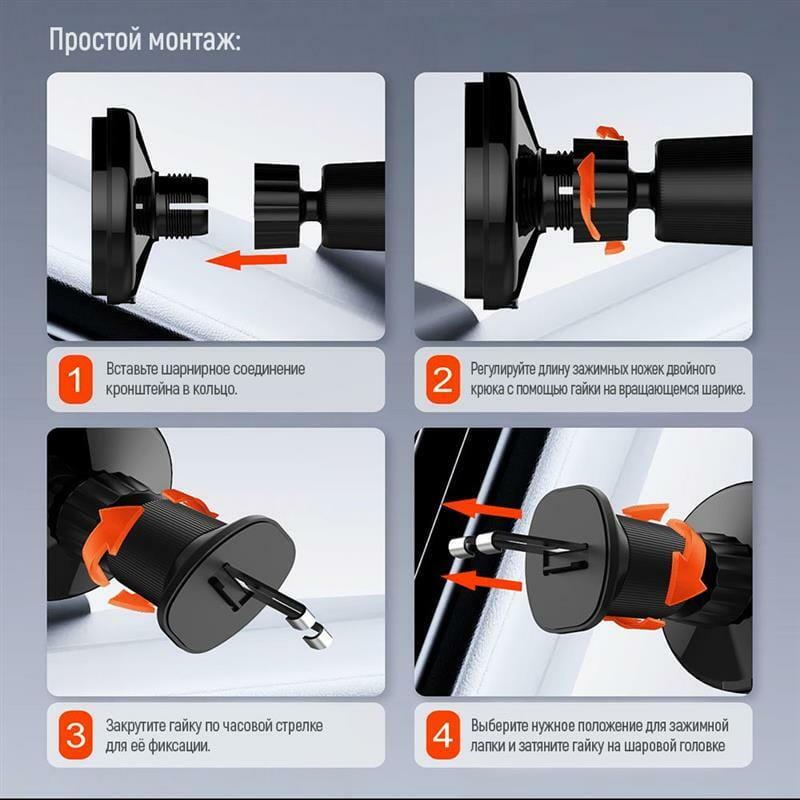 Простой монтаж:

1 Вставьте шарнирное соединение кронштейна в кольцо.

2 Регулируйте длину зажимных ножек двойного крюка с помощью гайки на вращающемся шарике.

3 Закрутите гайку по часовой стрелке для её фиксации.

4 Выберите нужное положение для зажимной лапки и затяните гайку на шаровой головке