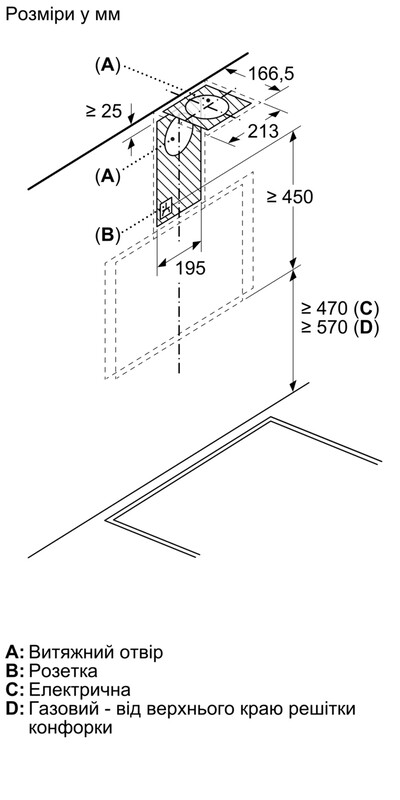 Розміри у мм

(A)
166,5
≥ 25
213
(A)
≥ 450
(B)
195
≥ 470 (C)
≥ 570 (D)

A: Витяжний отвір
B: Розетка
C: Електрична
D: Газовий - від верхнього краю решітки конфорки