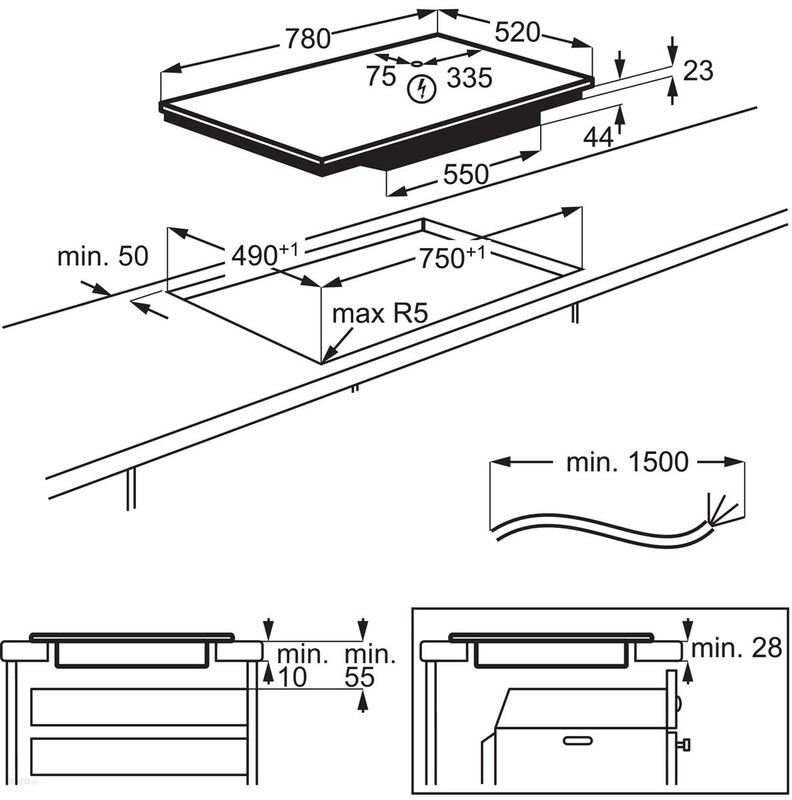 780
520
75
335
23
44
550
min. 50
$490^{+1}$
$750^{+1}$
max R5
min. 1500
min.
10
min.
55
min. 28