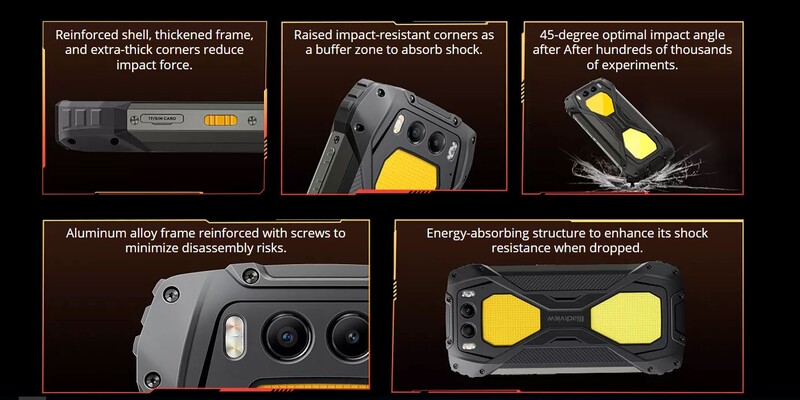 Reinforced shell, thickened frame, and extra-thick corners reduce impact force.

TF/SIM CARD

Raised impact-resistant corners as a buffer zone to absorb shock.

45-degree optimal impact angle after After hundreds of thousands of experiments.

Aluminum alloy frame reinforced with screws to minimize disassembly risks.

Energy-absorbing structure to enhance its shock resistance when dropped.

Blackview