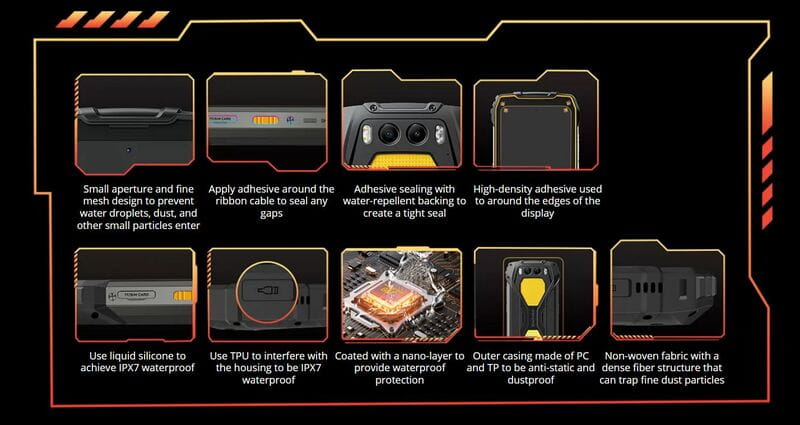 Small aperture and fine mesh design to prevent water droplets, dust, and other small particles enter

Apply adhesive around the ribbon cable to seal any gaps

Adhesive sealing with water-repellent backing to create a tight seal

High-density adhesive used to around the edges of the display

Use liquid silicone to achieve IPX7 waterproof

Use TPU to interfere with the housing to be IPX7 waterproof

Coated with a nano-layer to provide waterproof protection

Outer casing made of PC and TP to be anti-static and dustproof

Non-woven fabric with a dense fiber structure that can trap fine dust particles