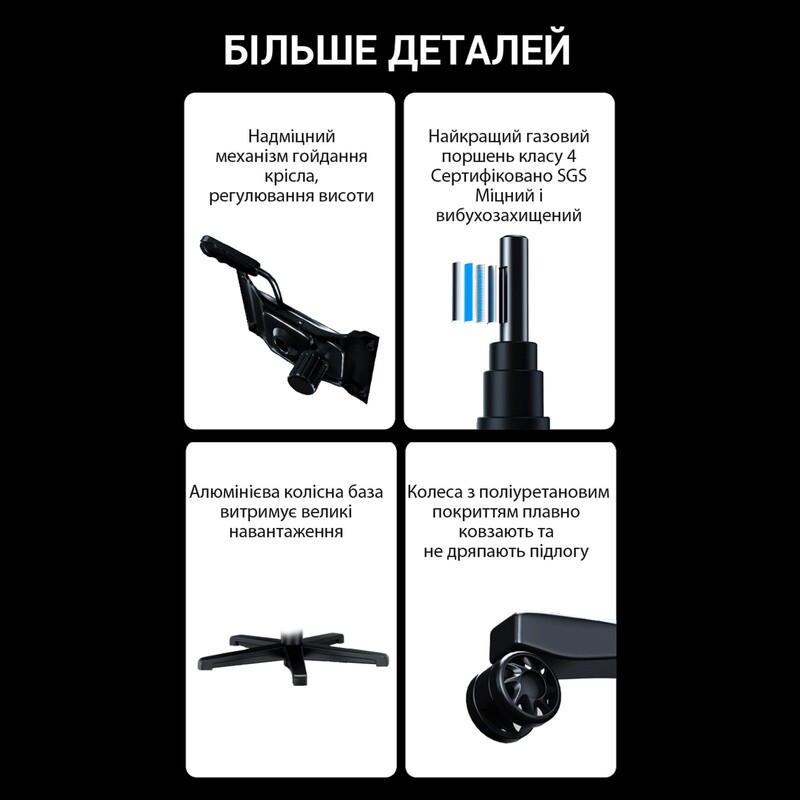 БІЛЬШЕ ДЕТАЛЕЙ

Надміцний механізм гойдання крісла, регулювання висоти

Найкращий газовий поршень класу 4 Сертифіковано SGS Міцний і вибухозахищений

Алюмінієва колісна база витримує великі навантаження

Колеса з поліуретановим покриттям плавно ковзають та не дряпають підлогу