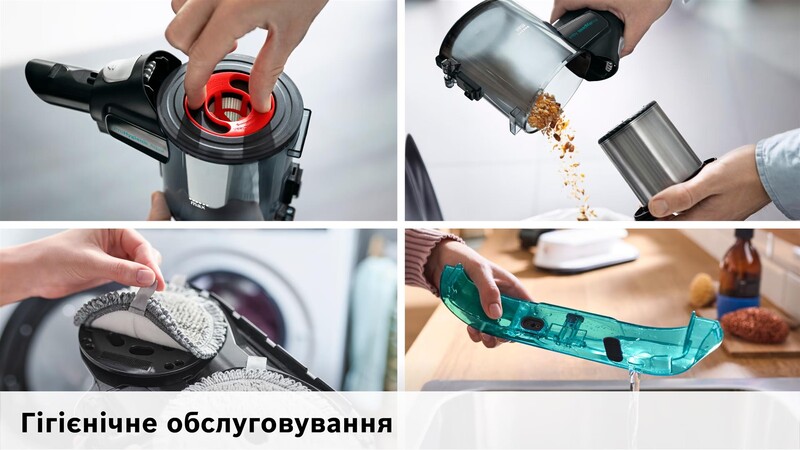 Гігієнічне обслуговування