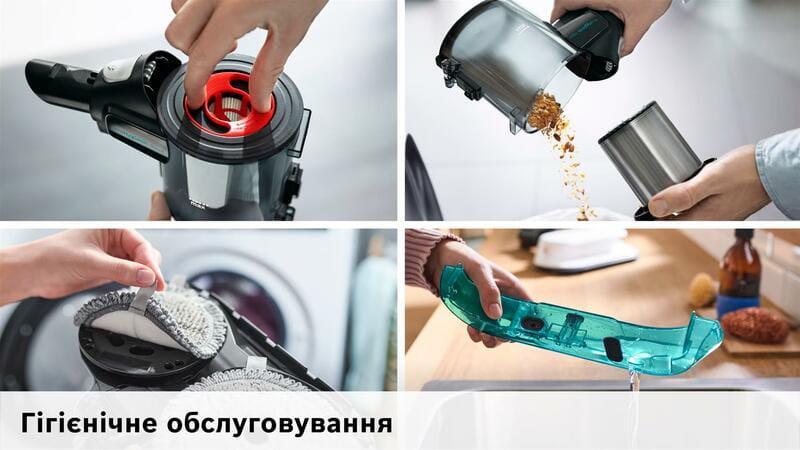 Гігієнічне обслуговування