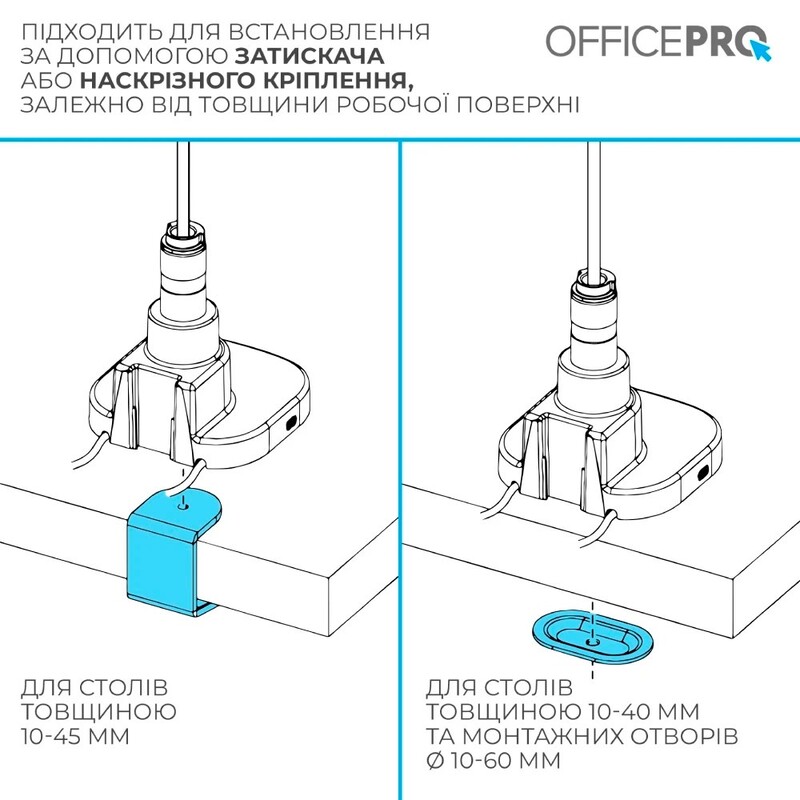 ПІДХОДИТЬ ДЛЯ ВСТАНОВЛЕННЯ ЗА ДОПОМОГОЮ ЗАТИСКАЧА АБО НАСКРІЗНОГО КРІПЛЕННЯ, ЗАЛЕЖНО ВІД ТОВЩИНИ РОБОЧОЇ ПОВЕРХНІ

OFFICEPRO

ДЛЯ СТОЛІВ ТОВЩИНОЮ 10-45 ММ

ДЛЯ СТОЛІВ ТОВЩИНОЮ 10-40 ММ ТА МОНТАЖНИХ ОТВОРІВ Ø 10-60 ММ