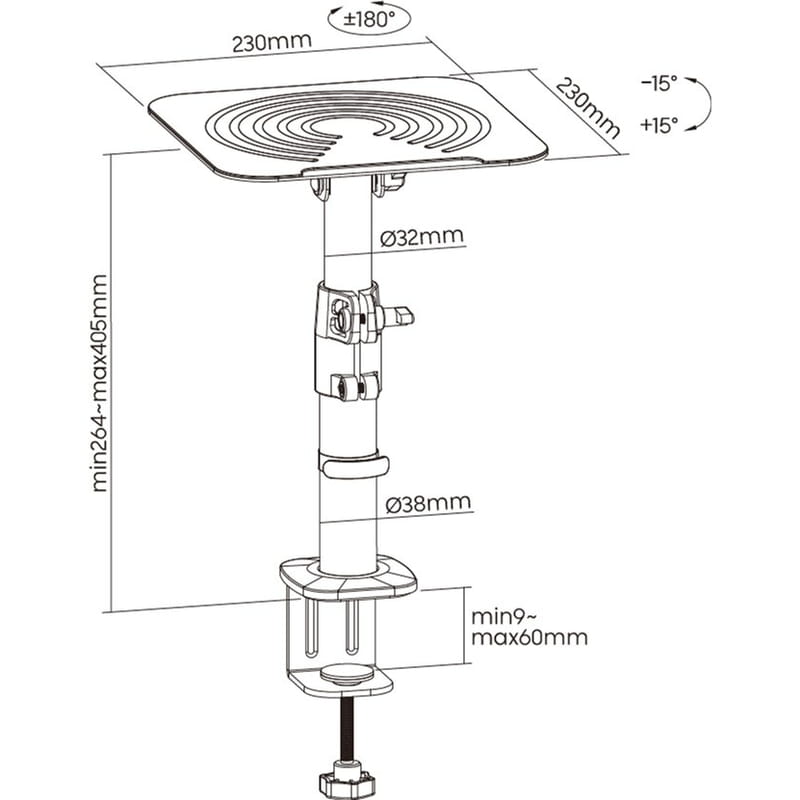 ±180°

230mm

230mm

−15°

+15°

Ø32mm

min264~max405mm

Ø38mm

min9~
max60mm