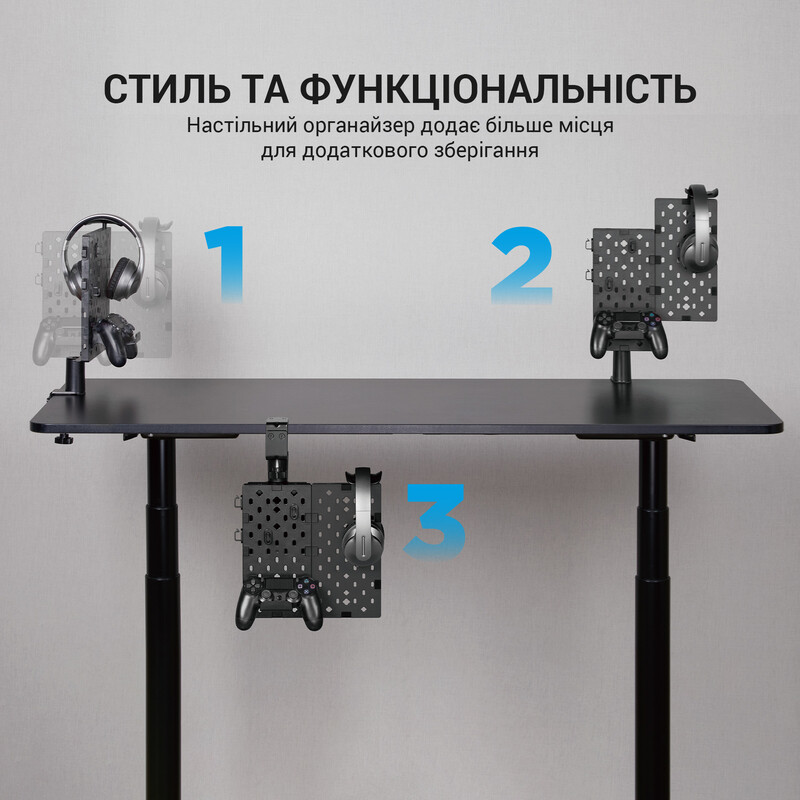 СТИЛЬ ТА ФУНКЦІОНАЛЬНІСТЬ

Настільний органайзер додає більше місця для додаткового зберігання

1

2

3