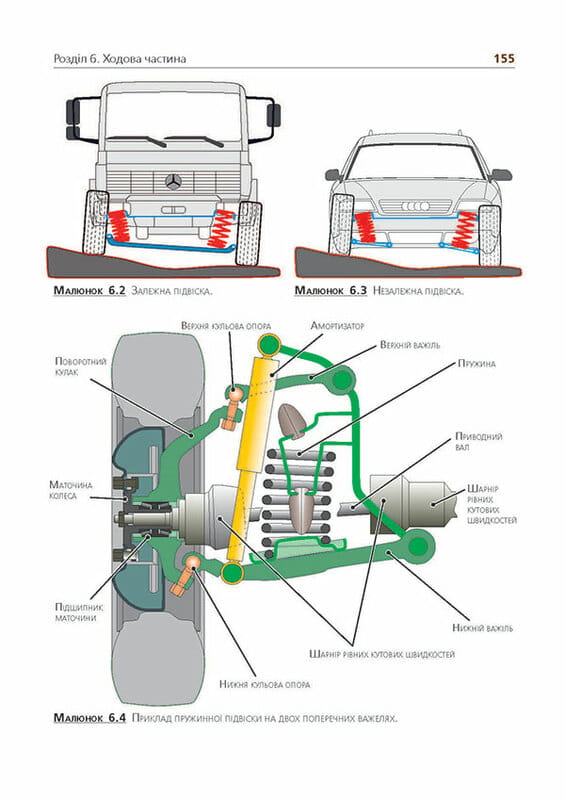 Розділ 6. Ходова частина

155

Малюнок 6.2 Залежна підвіска.

Малюнок 6.3 Незалежна підвіска.

Верхня кульова опора

Амортизатор

Верхній важіль

Пружина

Поворотний кулак

Приводний вал

Маточина колеса

Шарнір рівних кутових швидкостей

Підшипник маточини

Нижній важіль

Шарнір рівних кутових швидкостей

Нижня кульова опора

Малюнок 6.4 Приклад пружинної підвіски на двох поперечних важелях.