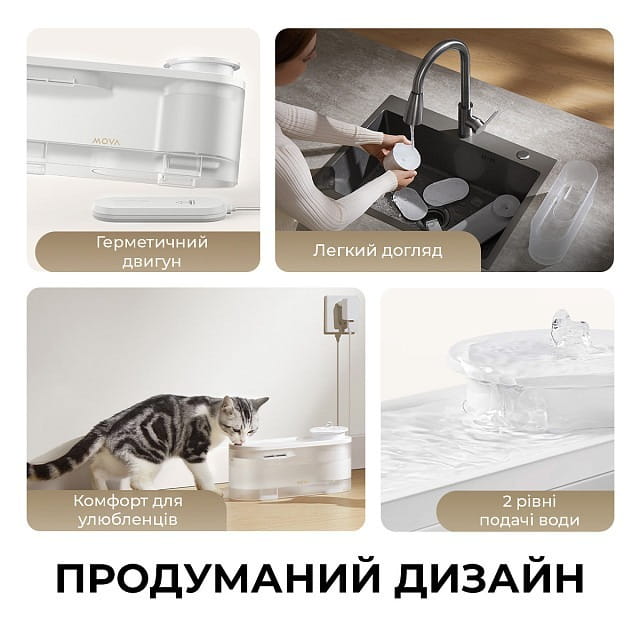 MOVA

Герметичний двигун

Легкий догляд

Комфорт для улюбленців

2 рівні подачі води

ПРОДУМАНИЙ ДИЗАЙН