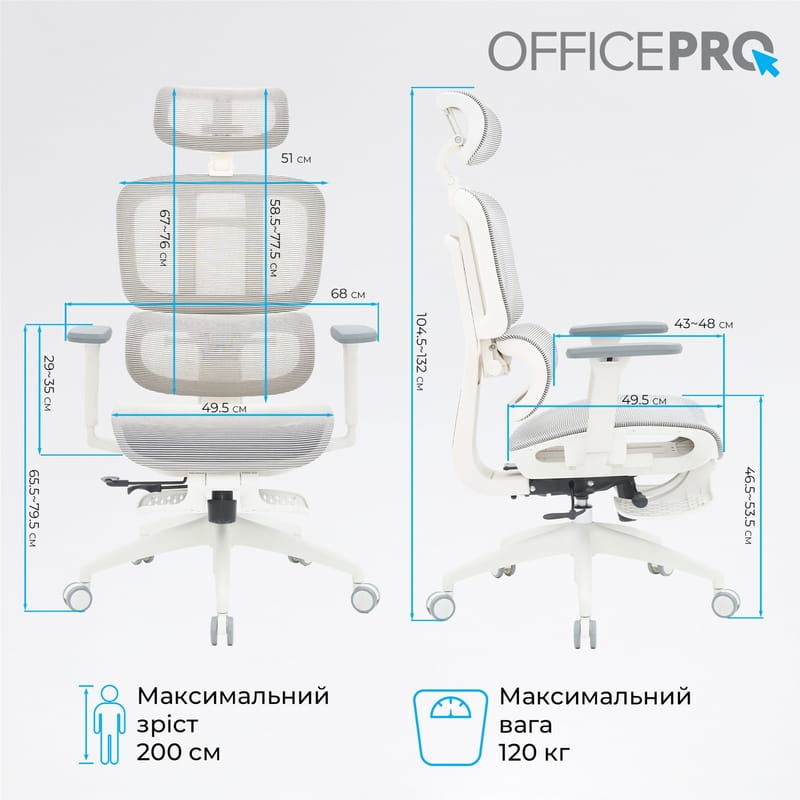 OFFICEPRO

51 см

67~76 см

58.5~77.5 см

68 см

29~35 см

49.5 см

65.5~79.5 см

104.5~132 см

43~48 см

49.5 см

46.5~53.5 см

Максимальний зріст 200 см

Максимальний вага 120 кг