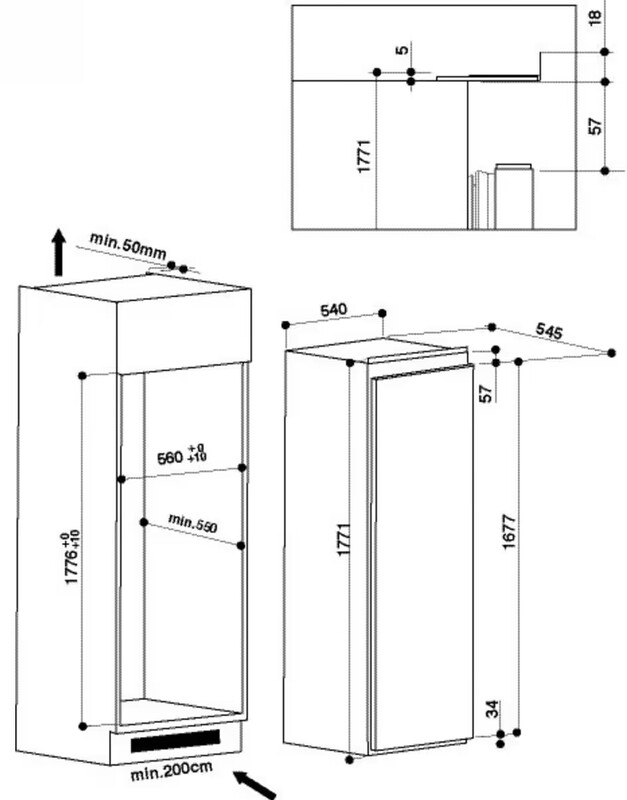 18

5

57

1771

min.50mm

540

545

57

$560^{+0}_{+10}$

min.550

$1776^{+0}_{+10}$

1771

1677

34

min.200cm