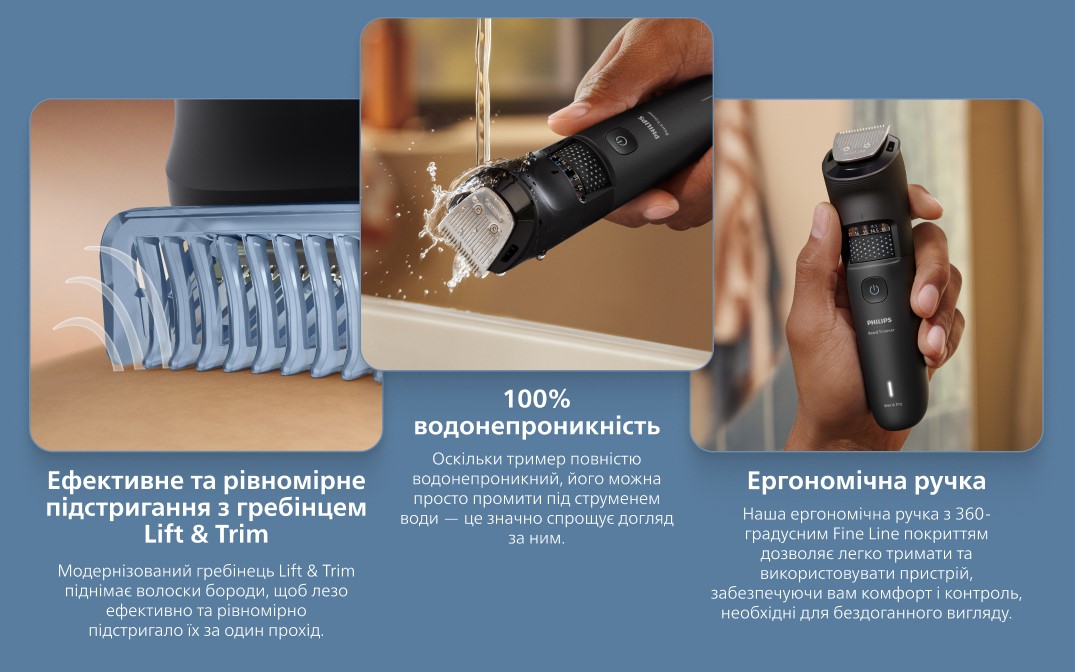 PHILIPS

PHILIPS

Ефективне та рівномірне підстригання з гребінцем Lift & Trim

Модернізований гребінець Lift & Trim піднімає волоски бороди, щоб лезо ефективно та рівномірно підстригало їх за один прохід.

100% водонепроникність

Оскільки тример повністю водонепроникний, його можна просто промити під струменем води — це значно спрощує догляд за ним.

Ергономічна ручка

Наша ергономічна ручка з 360-градусним Fine Line покриттям дозволяє легко тримати та використовувати пристрій, забезпечуючи вам комфорт і контроль, необхідні для бездоганного вигляду.