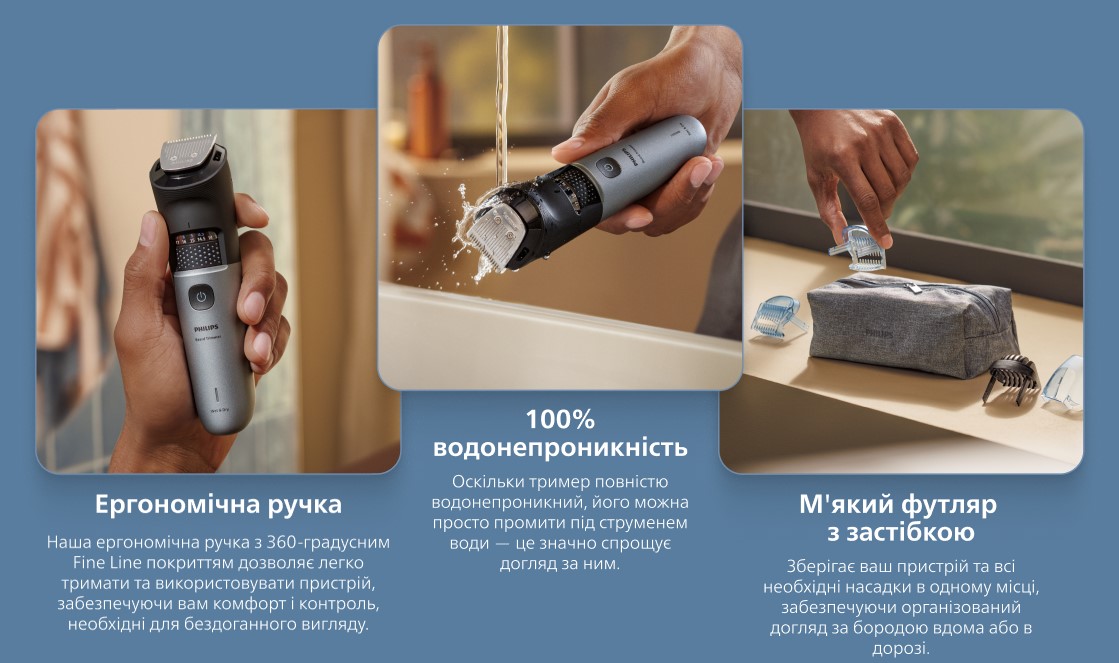 PHILIPS

PHILIPS

PHILIPS

Ергономічна ручка

Наша ергономічна ручка з 360-градусним Fine Line покриттям дозволяє легко тримати та використовувати пристрій, забезпечуючи вам комфорт і контроль, необхідні для бездоганного вигляду.

100% водонепроникність

Оскільки тример повністю водонепроникний, його можна просто промити під струменем води — це значно спрощує догляд за ним.

М'який футляр з застібкою

Зберігає ваш пристрій та всі необхідні насадки в одному місці, забезпечуючи організований догляд за бородою вдома або в дорозі.