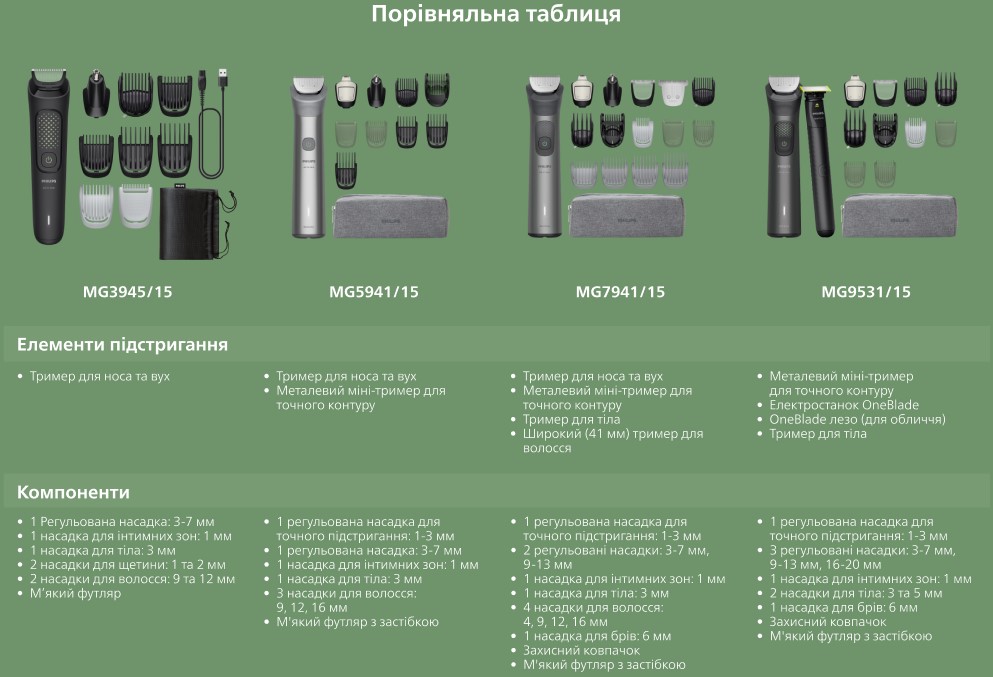 Порівняльна таблиця

MG3945/15

MG5941/15

MG7941/15

MG9531/15

Елементи підстригання

• Тример для носа та вух

• Тример для носа та вух
• Металевий міні-тример для точного контуру

• Тример для носа та вух
• Металевий міні-тример для точного контуру
• Тример для тіла
• Широкий (41 мм) тример для волосся

• Металевий міні-тример для точного контуру
• Електростанок OneBlade
• OneBlade лезо (для обличчя)
• Тример для тіла

Компоненти

• 1 Регульована насадка: 3-7 мм
• 1 насадка для інтимних зон: 1 мм
• 1 насадка для тіла: 3 мм
• 2 насадки для щетини: 1 та 2 мм
• 2 насадки для волосся: 9 та 12 мм
• М'який футляр

• 1 регульована насадка для точного підстригання: 1-3 мм
• 1 регульована насадка: 3-7 мм
• 1 насадка для інтимних зон: 1 мм
• 1 насадка для тіла: 3 мм
• 3 насадки для волосся: 9, 12, 16 мм
• М'який футляр з застібкою

• 1 регульована насадка для точного підстригання: 1-3 мм
• 2 регульовані насадки: 3-7 мм, 9-13 мм
• 1 насадка для інтимних зон: 1 мм
• 1 насадка для тіла: 3 мм
• 4 насадки для волосся: 4, 9, 12, 16 мм
• 1 насадка для брів: 6 мм
• Захисний ковпачок
• М'який футляр з застібкою

• 1 регульована насадка для точного підстригання: 1-3 мм
• 3 регульовані насадки: 3-7 мм, 9-13 мм, 16-20 мм
• 1 насадка для інтимних зон: 1 мм
• 2 насадки для тіла: 3 та 5 мм
• 1 насадка для брів: 6 мм
• Захисний ковпачок
• М'який футляр з застібкою