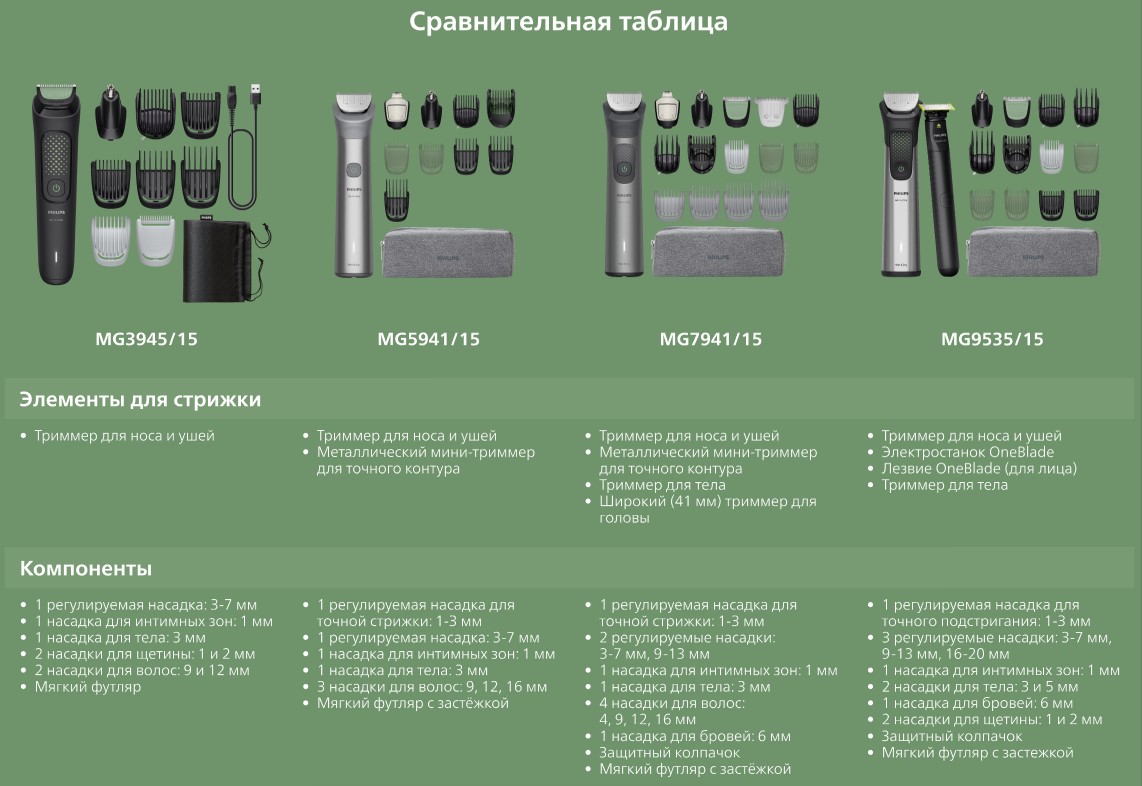 Сравнительная таблица

MG3945/15

MG5941/15

MG7941/15

MG9535/15

Элементы для стрижки

• Триммер для носа и ушей

• Триммер для носа и ушей
• Металлический мини-триммер для точного контура

• Триммер для носа и ушей
• Металлический мини-триммер для точного контура
• Триммер для тела
• Широкий (41 мм) триммер для головы

• Триммер для носа и ушей
• Электростанок OneBlade
• Лезвие OneBlade (для лица)
• Триммер для тела

Компоненты

• 1 регулируемая насадка: 3-7 мм
• 1 насадка для интимных зон: 1 мм
• 1 насадка для тела: 3 мм
• 2 насадки для щетины: 1 и 2 мм
• 2 насадки для волос: 9 и 12 мм
• Мягкий футляр

• 1 регулируемая насадка для точной стрижки: 1-3 мм
• 1 регулируемая насадка: 3-7 мм
• 1 насадка для интимных зон: 1 мм
• 1 насадка для тела: 3 мм
• 3 насадки для волос: 9, 12, 16 мм
• Мягкий футляр с застёжкой

• 1 регулируемая насадка для точной стрижки: 1-3 мм
• 2 регулируемые насадки: 3-7 мм, 9-13 мм
• 1 насадка для интимных зон: 1 мм
• 1 насадка для тела: 3 мм
• 4 насадки для волос: 4, 9, 12, 16 мм
• 1 насадка для бровей: 6 мм
• Защитный колпачок
• Мягкий футляр с застёжкой

• 1 регулируемая насадка для точного подстригания: 1-3 мм
• 3 регулируемые насадки: 3-7 мм, 9-13 мм, 16-20 мм
• 1 насадка для интимных зон: 1 мм
• 2 насадки для тела: 3 и 5 мм
• 1 насадка для бровей: 6 мм
• 2 насадки для щетины: 1 и 2 мм
• Защитный колпачок
• Мягкий футляр с застежкой