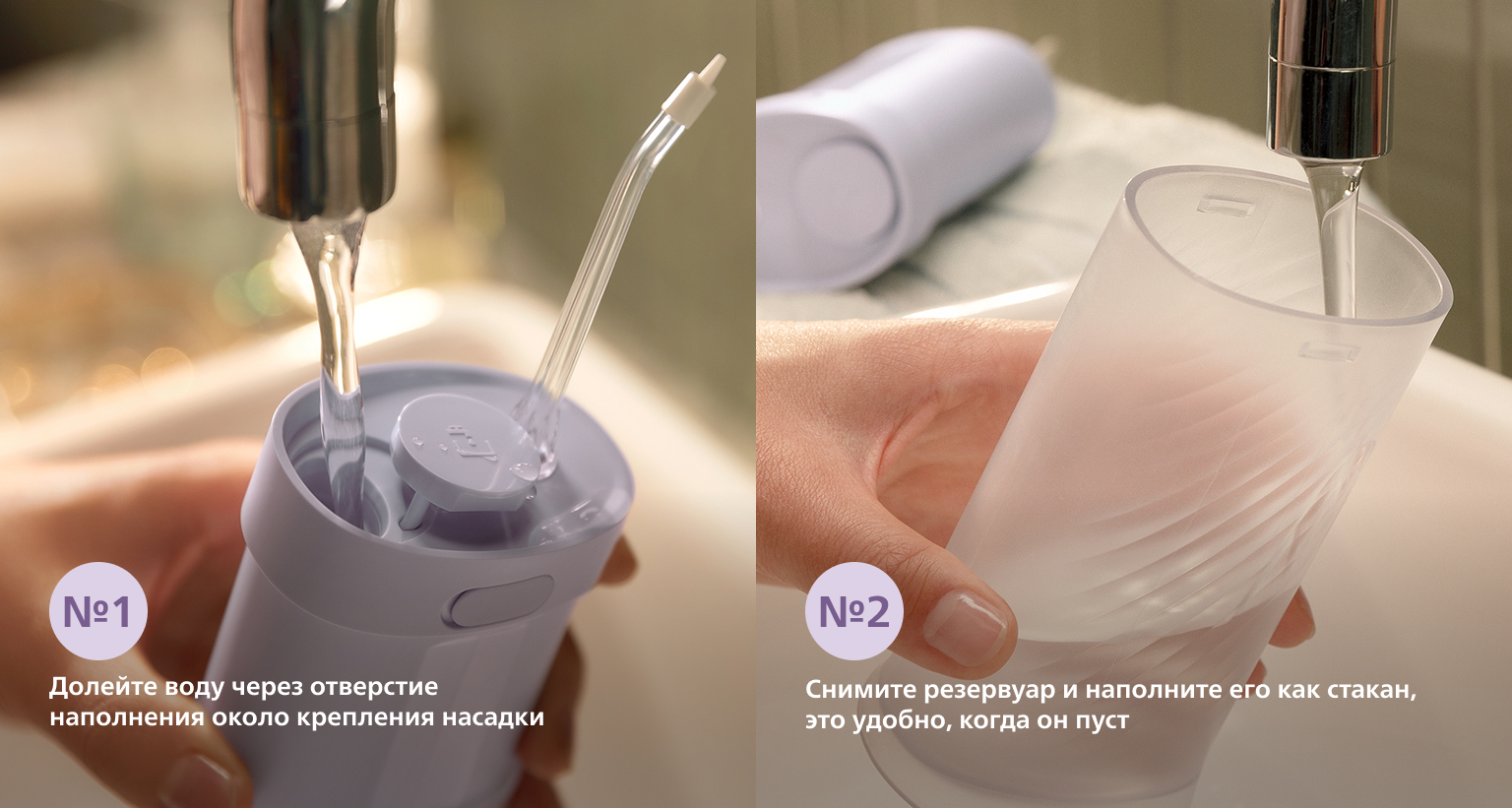 №1

Долейте воду через отверстие наполнения около крепления насадки

№2

Снимите резервуар и наполните его как стакан, это удобно, когда он пуст