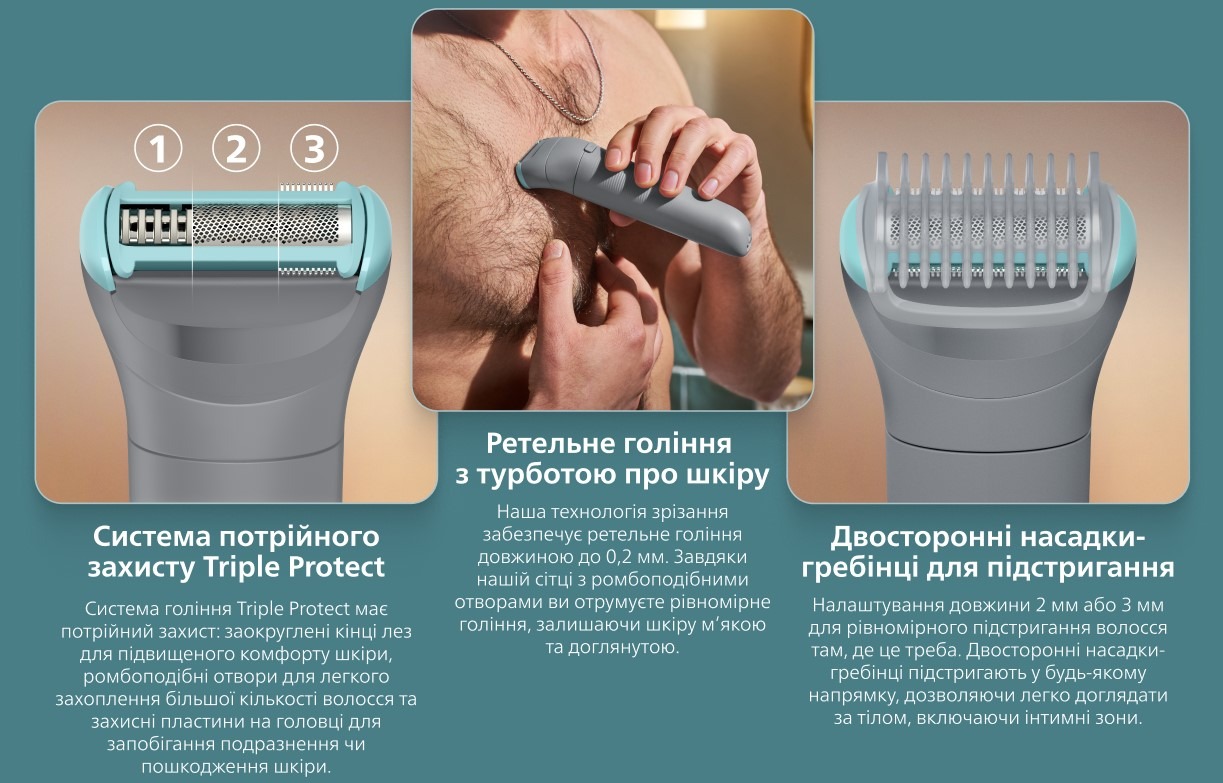 1 2 3

Система потрійного захисту Triple Protect

Система гоління Triple Protect має потрійний захист: заокруглені кінці лез для підвищеного комфорту шкіри, ромбоподібні отвори для легкого захоплення більшої кількості волосся та захисні пластини на головці для запобігання подразнення чи пошкодження шкіри.

Ретельне гоління з турботою про шкіру

Наша технологія зрізання забезпечує ретельне гоління довжиною до 0,2 мм. Завдяки нашій сітці з ромбоподібними отворами ви отримуєте рівномірне гоління, залишаючи шкіру м'якою та доглянутою.

Двосторонні насадки-гребінці для підстригання

Налаштування довжини 2 мм або 3 мм для рівномірного підстригання волосся там, де це треба. Двосторонні насадки-гребінці підстригають у будь-якому напрямку, дозволяючи легко доглядати за тілом, включаючи інтимні зони.