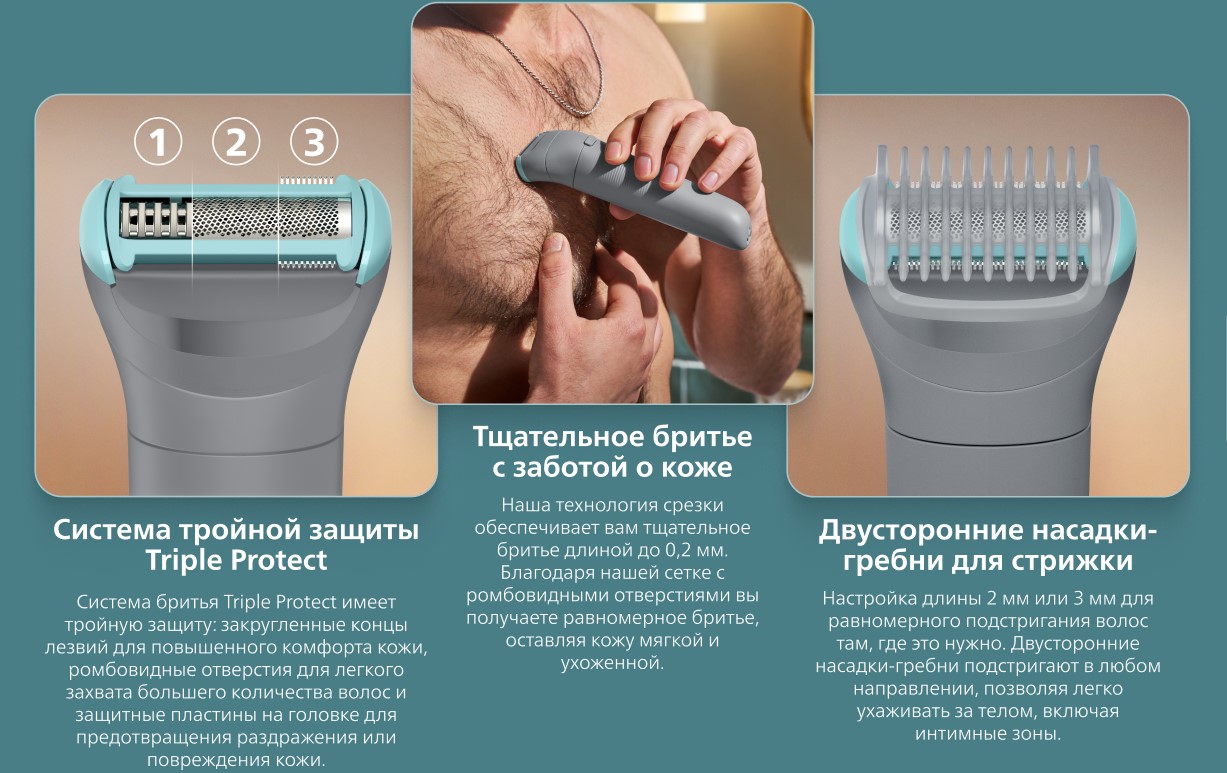 1 2 3

Система тройной защиты Triple Protect

Система бритья Triple Protect имеет тройную защиту: закругленные концы лезвий для повышенного комфорта кожи, ромбовидные отверстия для легкого захвата большего количества волос и защитные пластины на головке для предотвращения раздражения или повреждения кожи.

Тщательное бритье с заботой о коже

Наша технология срезки обеспечивает вам тщательное бритье длиной до 0,2 мм. Благодаря нашей сетке с ромбовидными отверстиями вы получаете равномерное бритье, оставляя кожу мягкой и ухоженной.

Двусторонние насадки-гребни для стрижки

Настройка длины 2 мм или 3 мм для равномерного подстригания волос там, где это нужно. Двусторонние насадки-гребни подстригают в любом направлении, позволяя легко ухаживать за телом, включая интимные зоны.