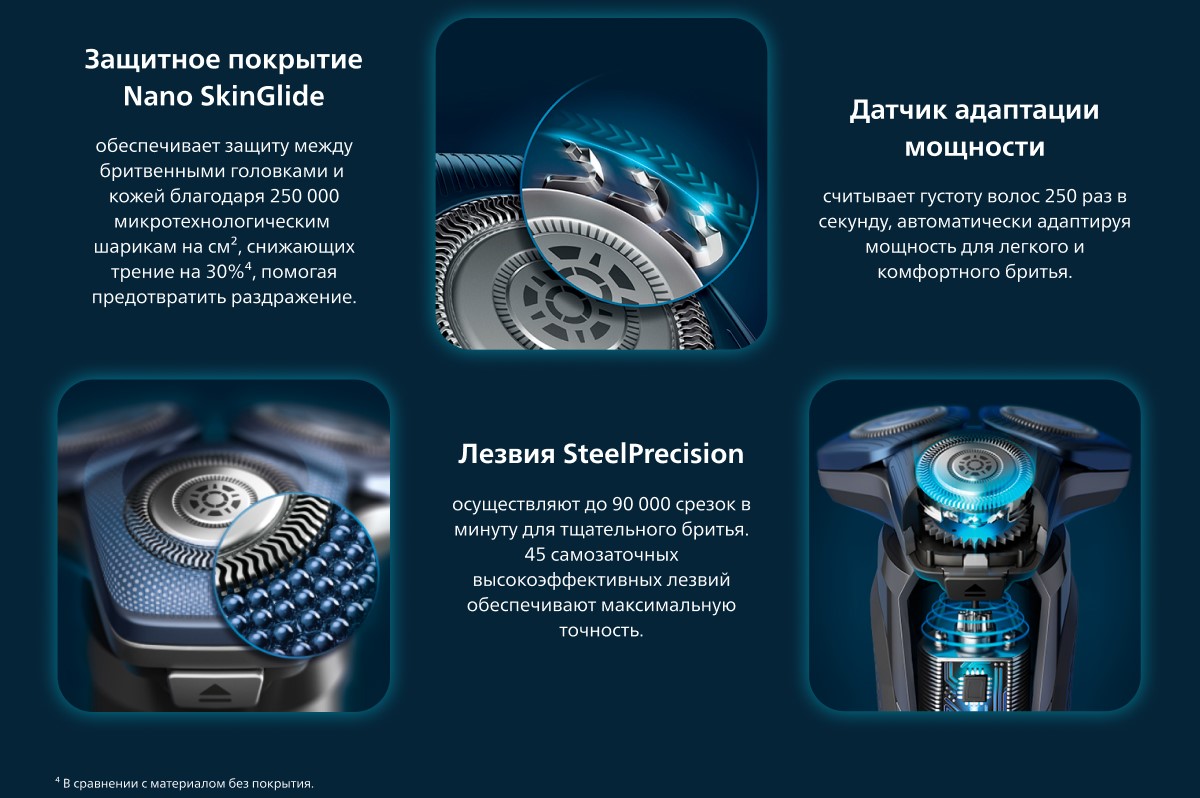 Защитное покрытие Nano SkinGlide

обеспечивает защиту между бритвенными головками и кожей благодаря 250 000 микротехнологическим шарикам на см$^2$, снижающих трение на 30%$^4$, помогая предотвратить раздражение.

Датчик адаптации мощности

считывает густоту волос 250 раз в секунду, автоматически адаптируя мощность для легкого и комфортного бритья.

Лезвия SteelPrecision

осуществляют до 90 000 срезок в минуту для тщательного бритья. 45 самозаточных высокоэффективных лезвий обеспечивают максимальную точность.

$^4$ В сравнении с материалом без покрытия.