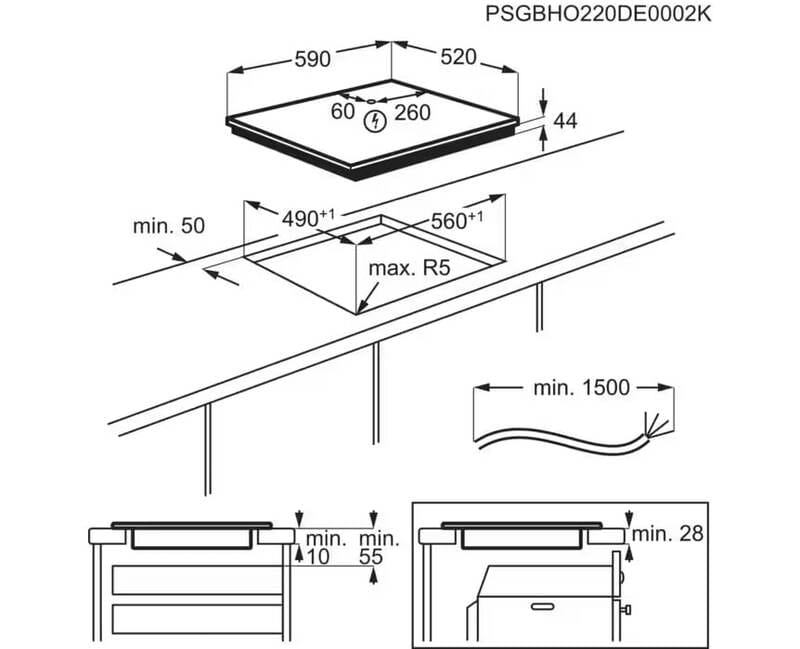 PSGBHO220DE0002K

590

520

60

260

44

min. 50

$490^{+1}$

$560^{+1}$

max. R5

min. 1500

min.
10

min.
55

min. 28