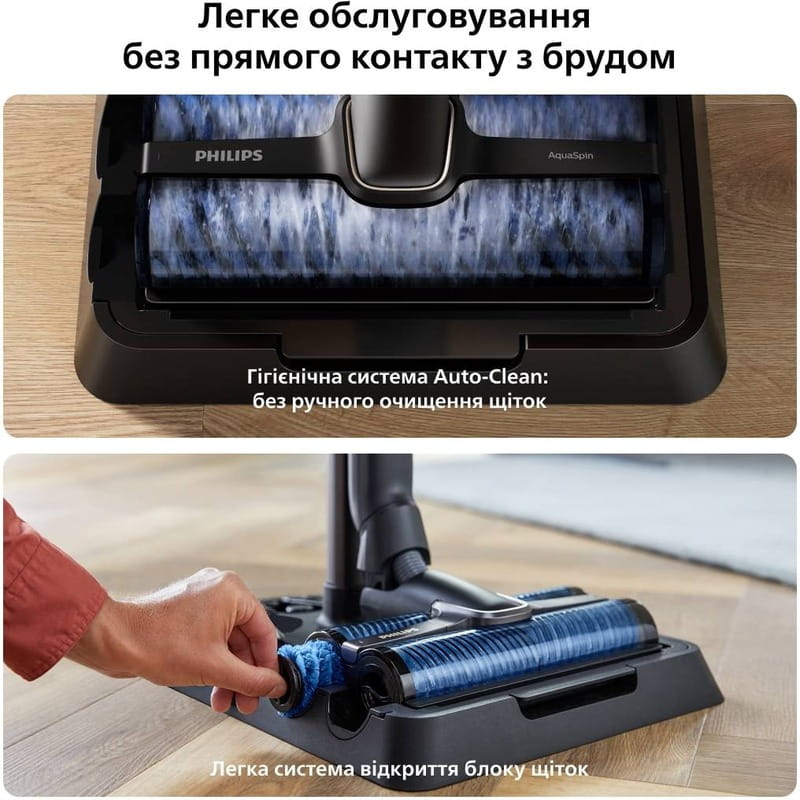 Легке обслуговування без прямого контакту з брудом

PHILIPS

AquaSpin

Гігієнічна система Auto-Clean: без ручного очищення щіток

PHILIPS

Легка система відкриття блоку щіток