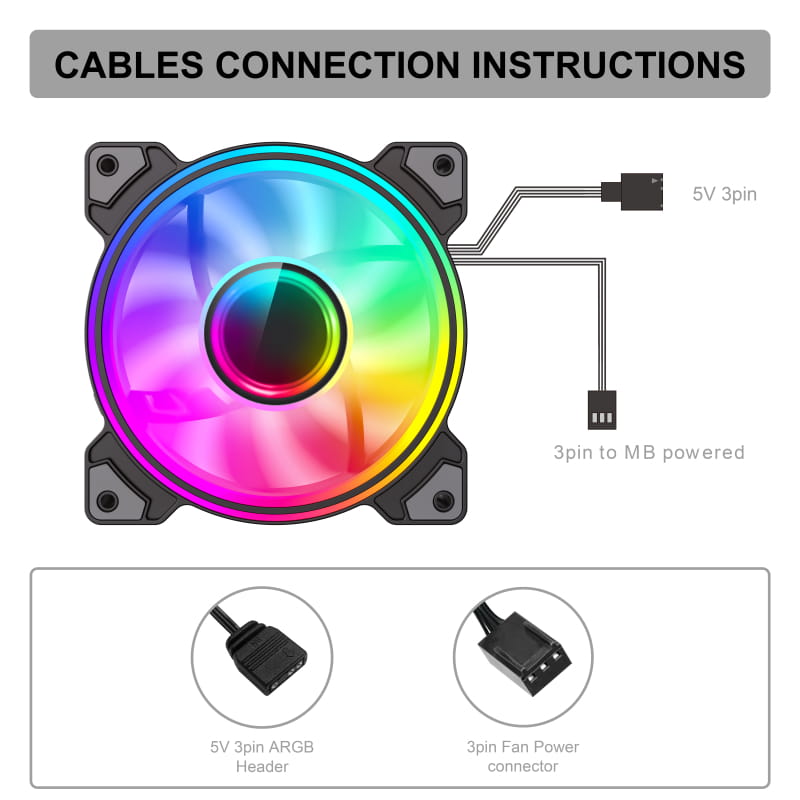 CABLES CONNECTION INSTRUCTIONS

5V 3pin

3pin to MB powered

5V 3pin ARGB Header

3pin Fan Power connector