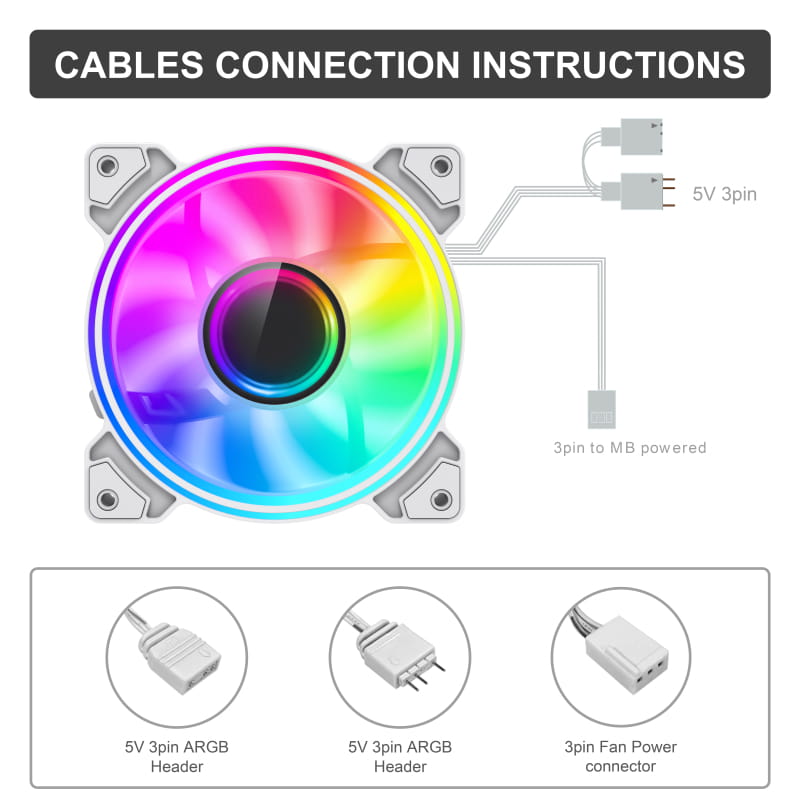 CABLES CONNECTION INSTRUCTIONS

5V 3pin

3pin to MB powered

5V 3pin ARGB Header

5V 3pin ARGB Header

3pin Fan Power connector