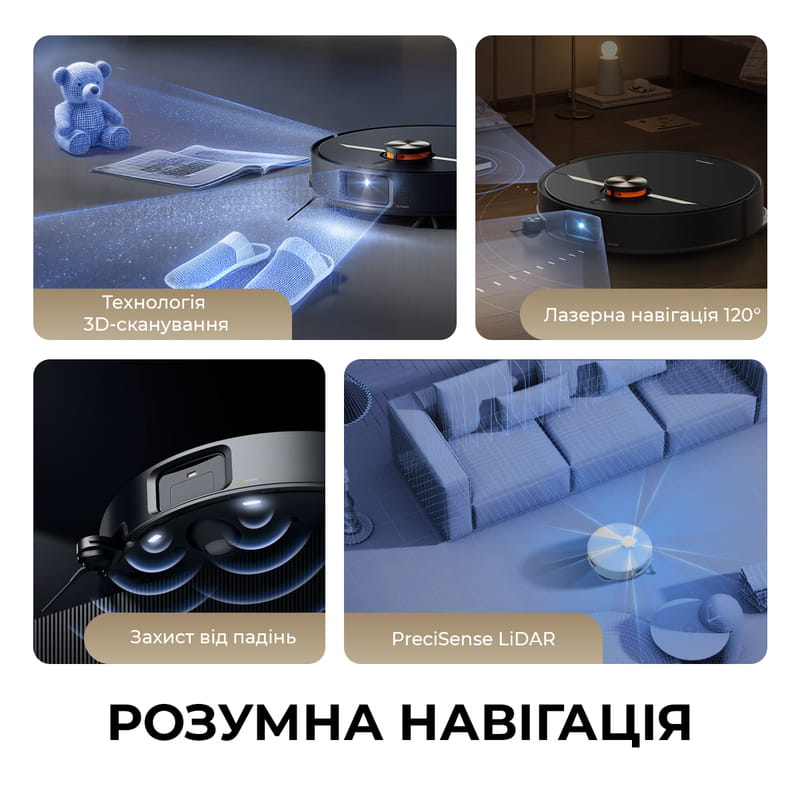 Технологія 3D-сканування

Лазерна навігація 120°

Захист від падінь

PreciSense LiDAR

РОЗУМНА НАВІГАЦІЯ