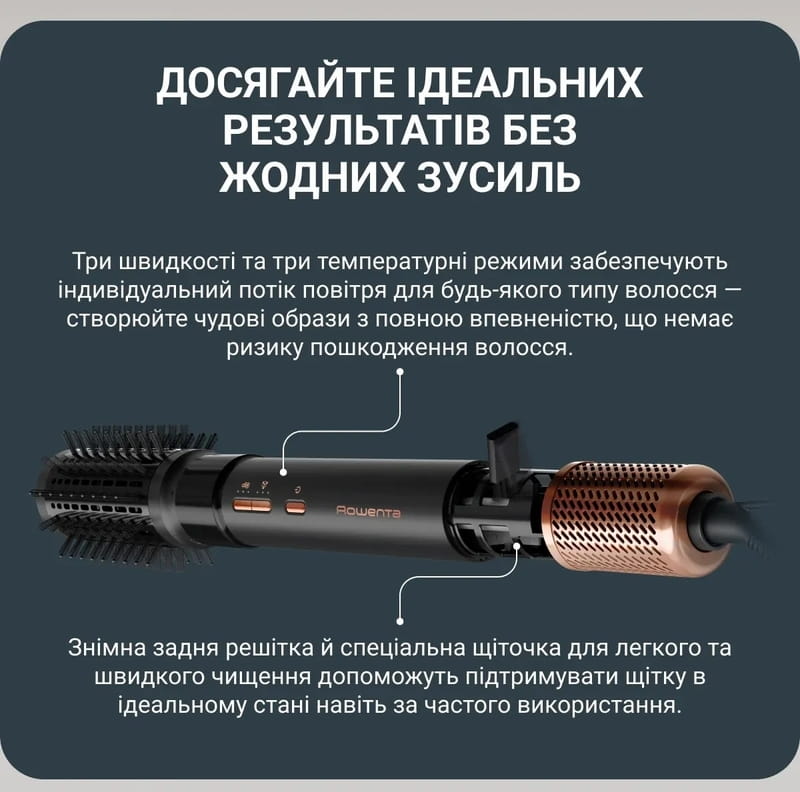 ДОСЯГАЙТЕ ІДЕАЛЬНИХ РЕЗУЛЬТАТІВ БЕЗ ЖОДНИХ ЗУСИЛЬ

Три швидкості та три температурні режими забезпечують індивідуальний потік повітря для будь-якого типу волосся — створюйте чудові образи з повною впевненістю, що немає ризику пошкодження волосся.

Rowenta

Знімна задня решітка й спеціальна щіточка для легкого та швидкого чищення допоможуть підтримувати щітку в ідеальному стані навіть за частого використання.