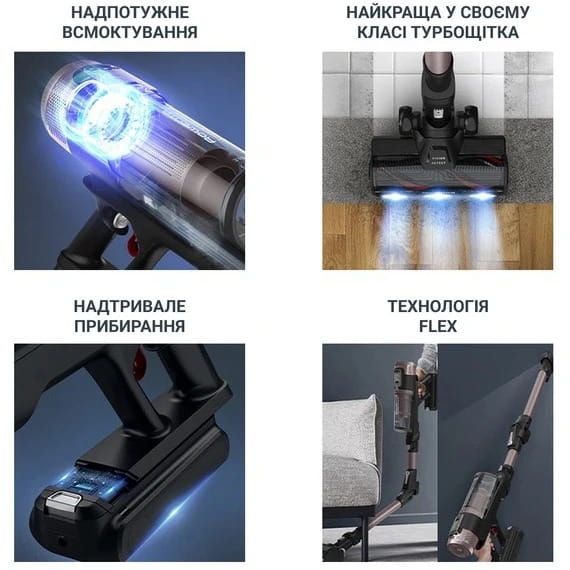 НАДПОТУЖНЕ ВСМОКТУВАННЯ

НАЙКРАЩА У СВОЄМУ КЛАСІ ТУРБОЩІТКА

НАДТРИВАЛЕ ПРИБИРАННЯ

ТЕХНОЛОГІЯ FLEX