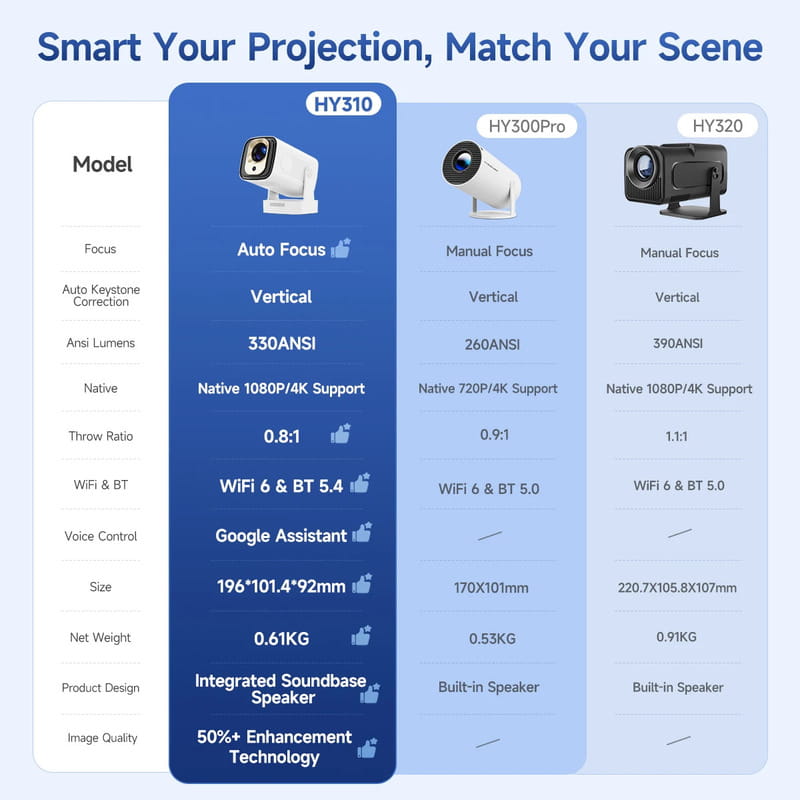 Smart Your Projection, Match Your Scene

| Model | HY310 | HY300Pro | HY320 |
|---|---|---|---|
| Focus | Auto Focus | Manual Focus | Manual Focus |
| Auto Keystone Correction | Vertical | Vertical | Vertical |
| Ansi Lumens | 330ANSI | 260ANSI | 390ANSI |
| Native | Native 1080P/4K Support | Native 720P/4K Support | Native 1080P/4K Support |
| Throw Ratio | 0.8:1 | 0.9:1 | 1.1:1 |
| WiFi & BT | WiFi 6 & BT 5.4 | WiFi 6 & BT 5.0 | WiFi 6 & BT 5.0 |
| Voice Control | Google Assistant | — | — |
| Size | 196*101.4*92mm | 170X101mm | 220.7X105.8X107mm |
| Net Weight | 0.61KG | 0.53KG | 0.91KG |
| Product Design | Integrated Soundbase Speaker | Built-in Speaker | Built-in Speaker |
| Image Quality | 50%+ Enhancement Technology | — | — |