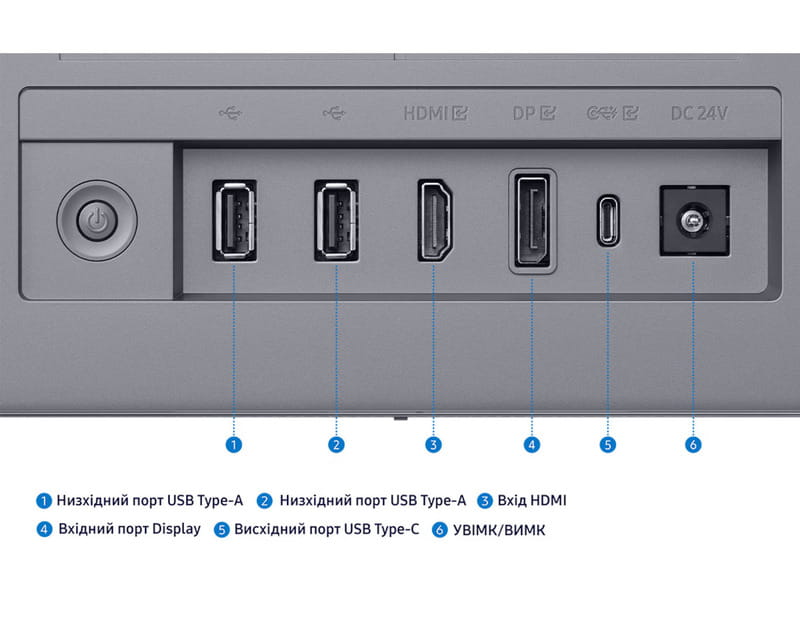 HDMI DP DC 24V

1 2 3 4 5 6

1 Низхідний порт USB Type-A 2 Низхідний порт USB Type-A 3 Вхід HDMI
4 Вхідний порт Display 5 Висхідний порт USB Type-C 6 УВІМК/ВИМК