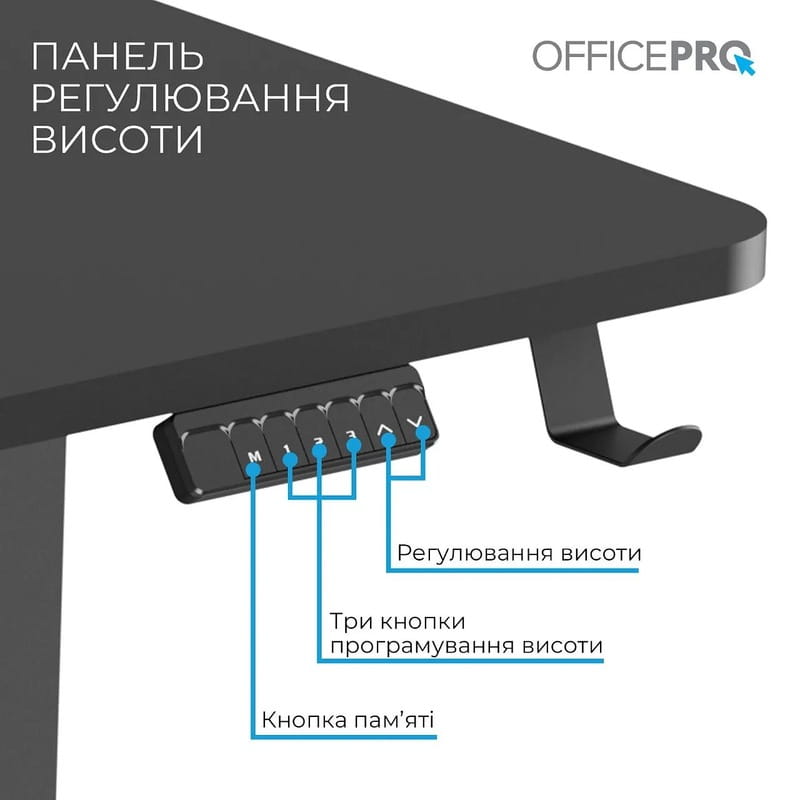 ПАНЕЛЬ РЕГУЛЮВАННЯ ВИСОТИ

OFFICEPRO

M 1 2 3

Регулювання висоти

Три кнопки програмування висоти

Кнопка пам'яті