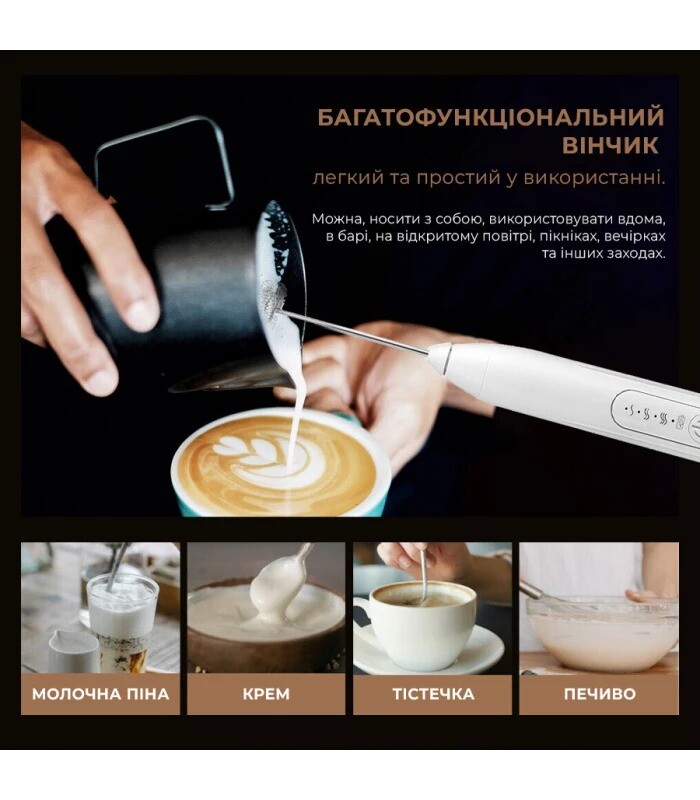 БАГАТОФУНКЦІОНАЛЬНИЙ ВІНЧИК

легкий та простий у використанні.

Можна, носити з собою, використовувати вдома, в барі, на відкритому повітрі, пікніках, вечірках та інших заходах.

МОЛОЧНА ПІНА

КРЕМ

ТІСТЕЧКА

ПЕЧИВО