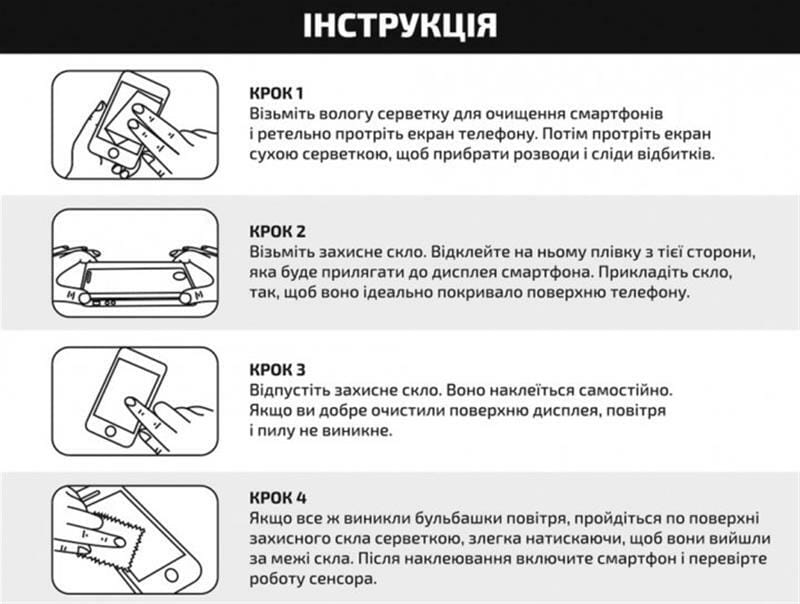 ІНСТРУКЦІЯ

КРОК 1
Візьміть вологу серветку для очищення смартфонів і ретельно протріть екран телефону. Потім протріть екран сухою серветкою, щоб прибрати розводи і сліди відбитків.

КРОК 2
Візьміть захисне скло. Відклейте на ньому плівку з тієї сторони, яка буде прилягати до дисплея смартфона. Прикладіть скло, так, щоб воно ідеально покривало поверхню телефону.

КРОК 3
Відпустіть захисне скло. Воно наклеїться самостійно. Якщо ви добре очистили поверхню дисплея, повітря і пилу не виникне.

КРОК 4
Якщо все ж виникли бульбашки повітря, пройдіться по поверхні захисного скла серветкою, злегка натискаючи, щоб вони вийшли за межі скла. Після наклеювання включите смартфон і перевірте роботу сенсора.