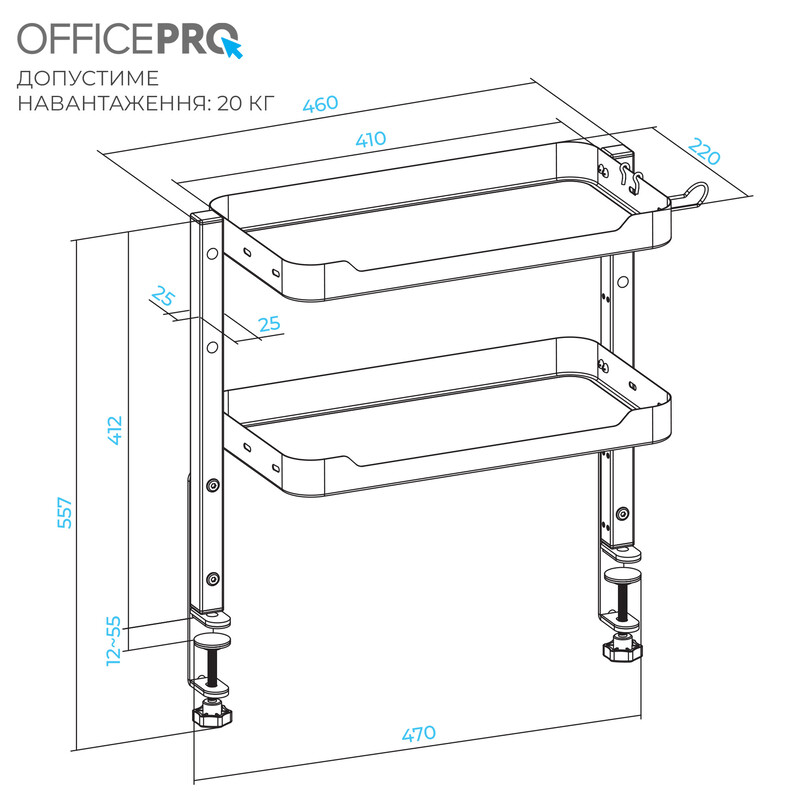 OFFICEPRO

ДОПУСТИМЕ НАВАНТАЖЕННЯ: 20 КГ

460

410

220

25

25

412

557

12~55

470