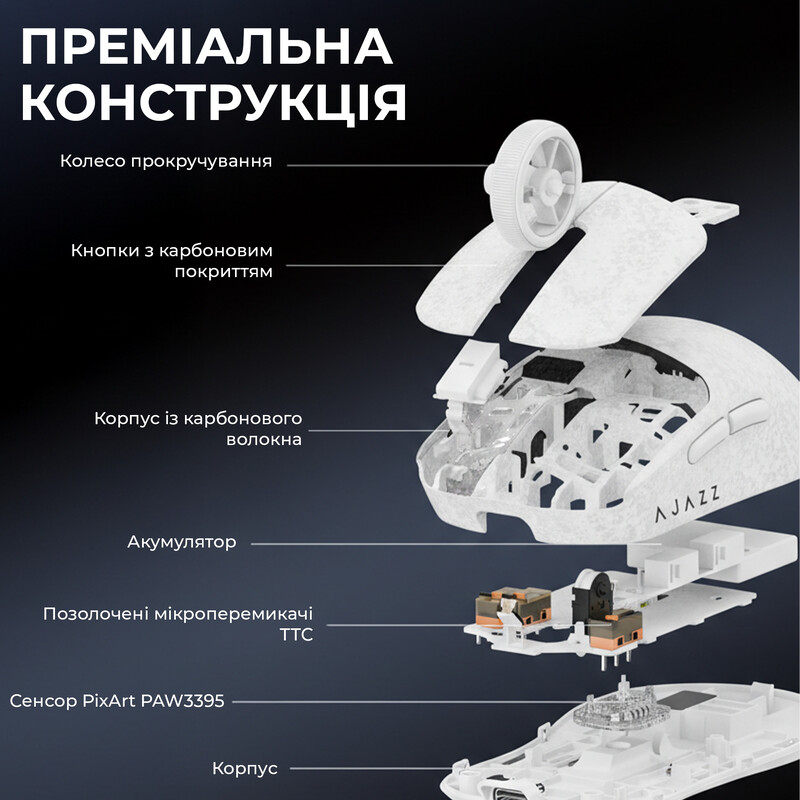 ПРЕМІАЛЬНА КОНСТРУКЦІЯ

Колесо прокручування

Кнопки з карбоновим покриттям

Корпус із карбонового волокна

AJAZZ

Акумулятор

Позолочені мікроперемикачі TTC

Сенсор PixArt PAW3395

Корпус