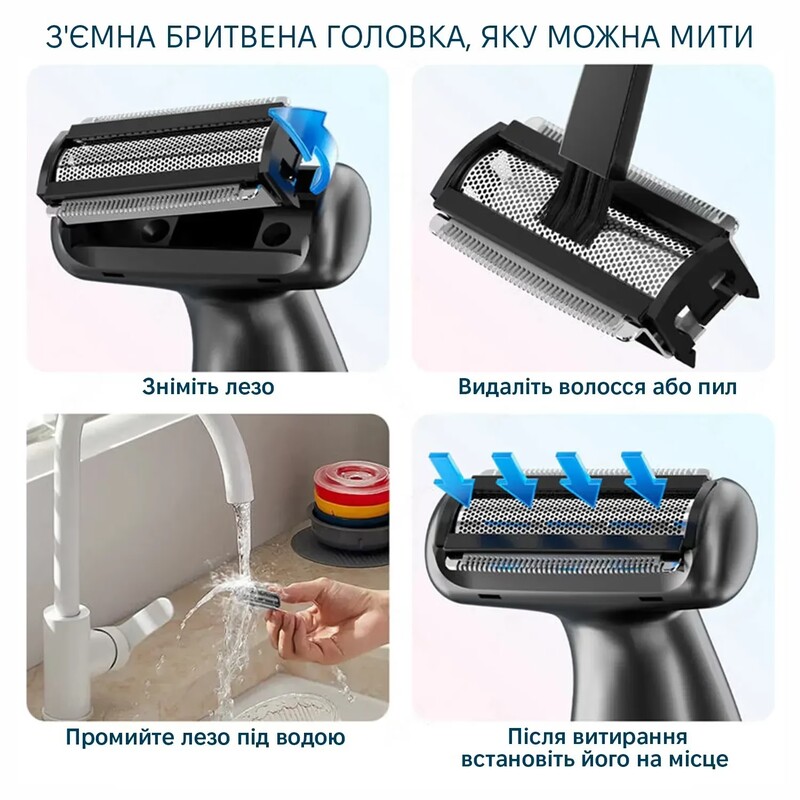 З'ЄМНА БРИТВЕНА ГОЛОВКА, ЯКУ МОЖНА МИТИ

Зніміть лезо

Видаліть волосся або пил

Промийте лезо під водою

Після витирання встановіть його на місце