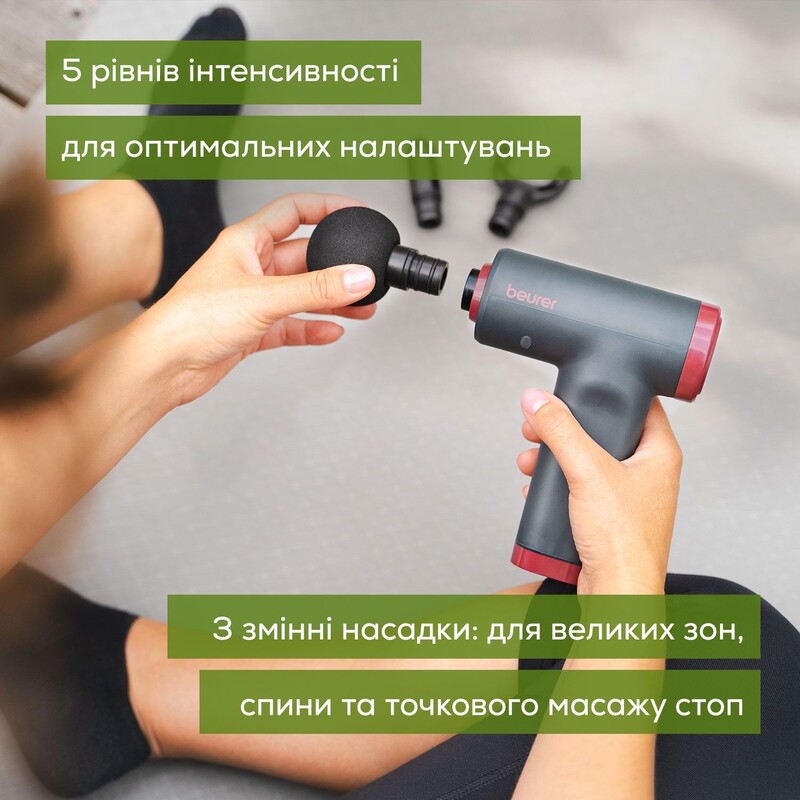 5 рівнів інтенсивності

для оптимальних налаштувань

beurer

3 змінні насадки: для великих зон,

спини та точкового масажу стоп