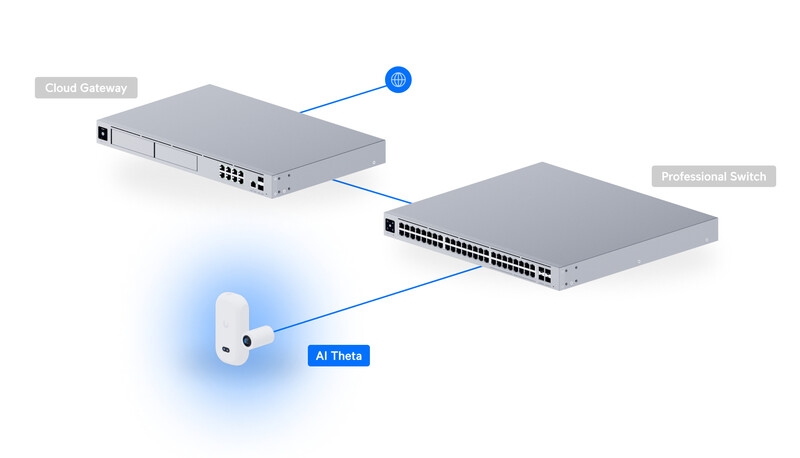 Cloud Gateway

Professional Switch

AI Theta