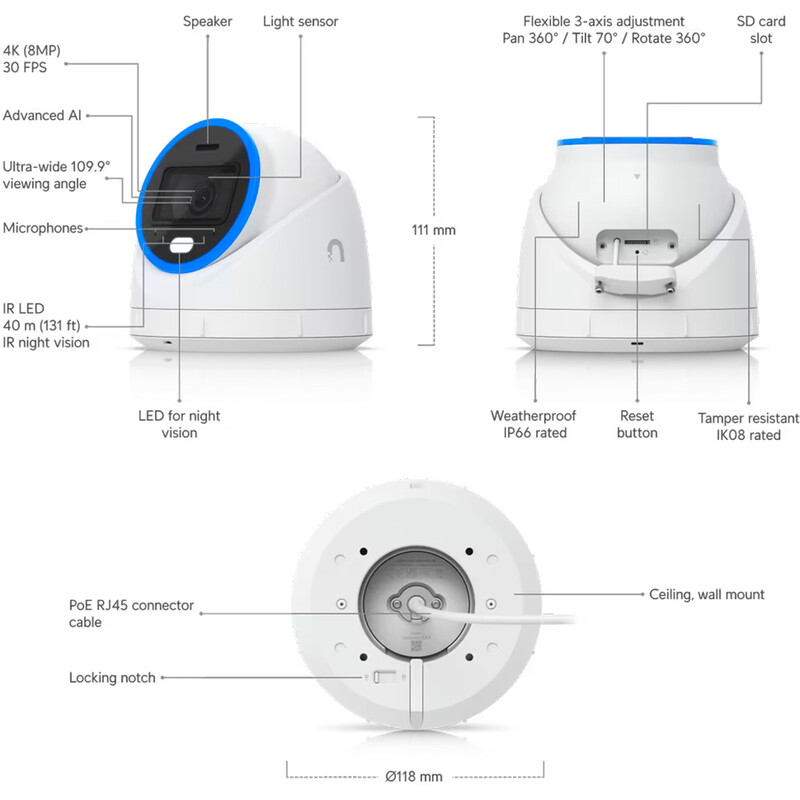 Speaker

Light sensor

4K (8MP)
30 FPS

Advanced AI

Ultra-wide 109.9° viewing angle

Microphones

IR LED
40 m (131 ft)
IR night vision

LED for night vision

111 mm

Flexible 3-axis adjustment
Pan 360° / Tilt 70° / Rotate 360°

SD card slot

Weatherproof IP66 rated

Reset button

Tamper resistant IK08 rated

PoE RJ45 connector cable

Locking notch

Ceiling, wall mount

Ø118 mm