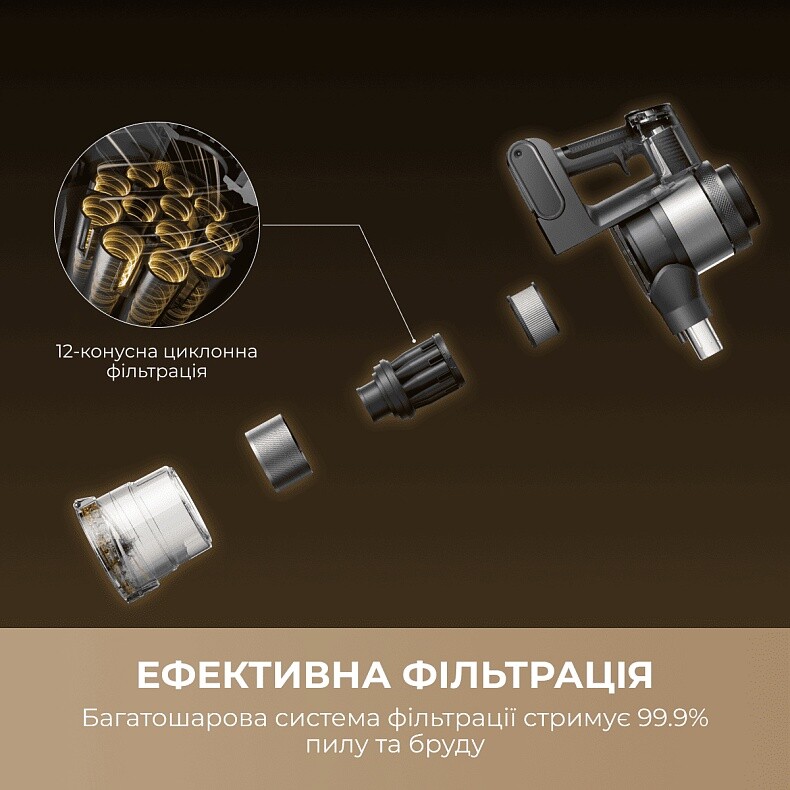 12-конусна циклонна фільтрація

ЕФЕКТИВНА ФІЛЬТРАЦІЯ
Багатошарова система фільтрації стримує 99.9% пилу та бруду