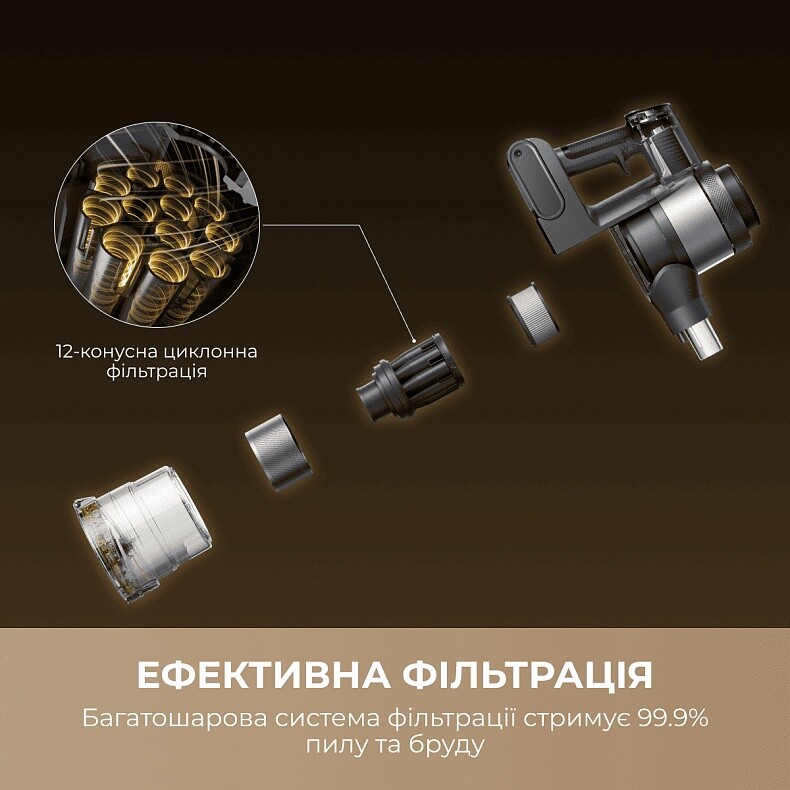 12-конусна циклонна фільтрація

ЕФЕКТИВНА ФІЛЬТРАЦІЯ

Багатошарова система фільтрації стримує 99.9% пилу та бруду