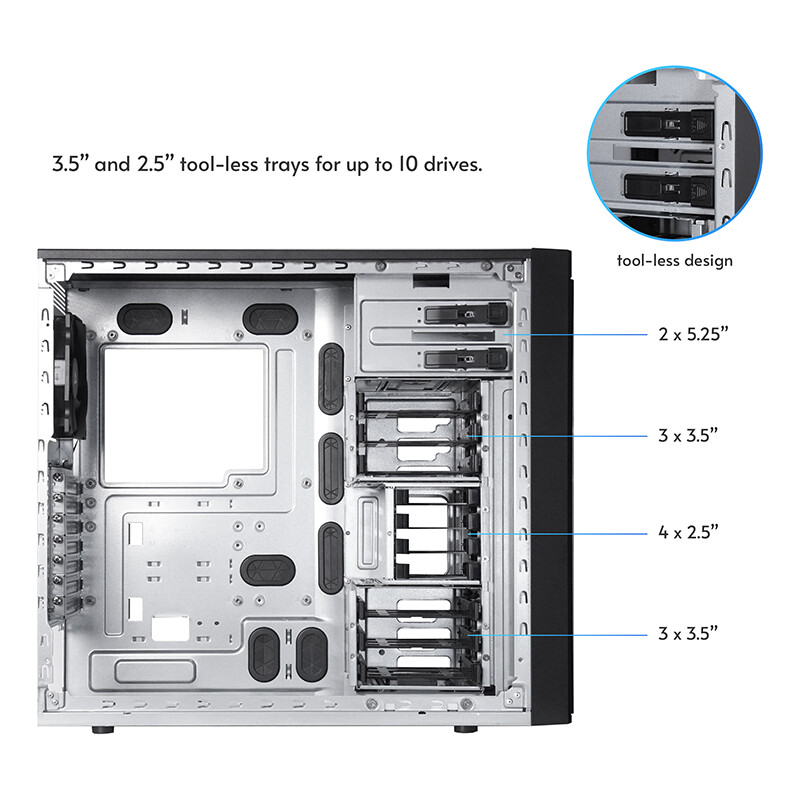 3.5” and 2.5” tool-less trays for up to 10 drives.

tool-less design

2 x 5.25”

3 x 3.5”

4 x 2.5”

3 x 3.5”